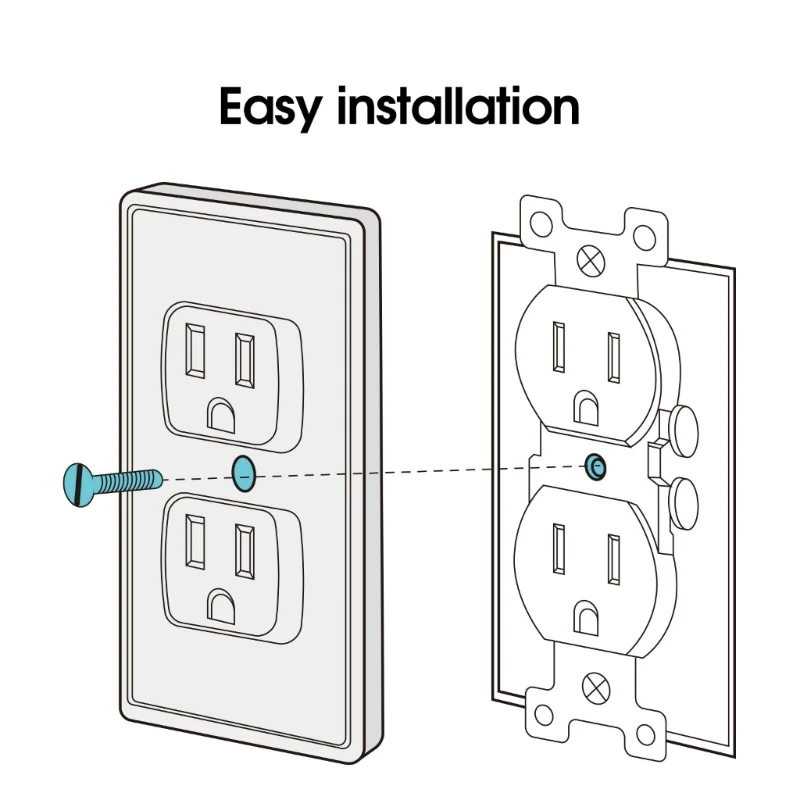 Easy installation