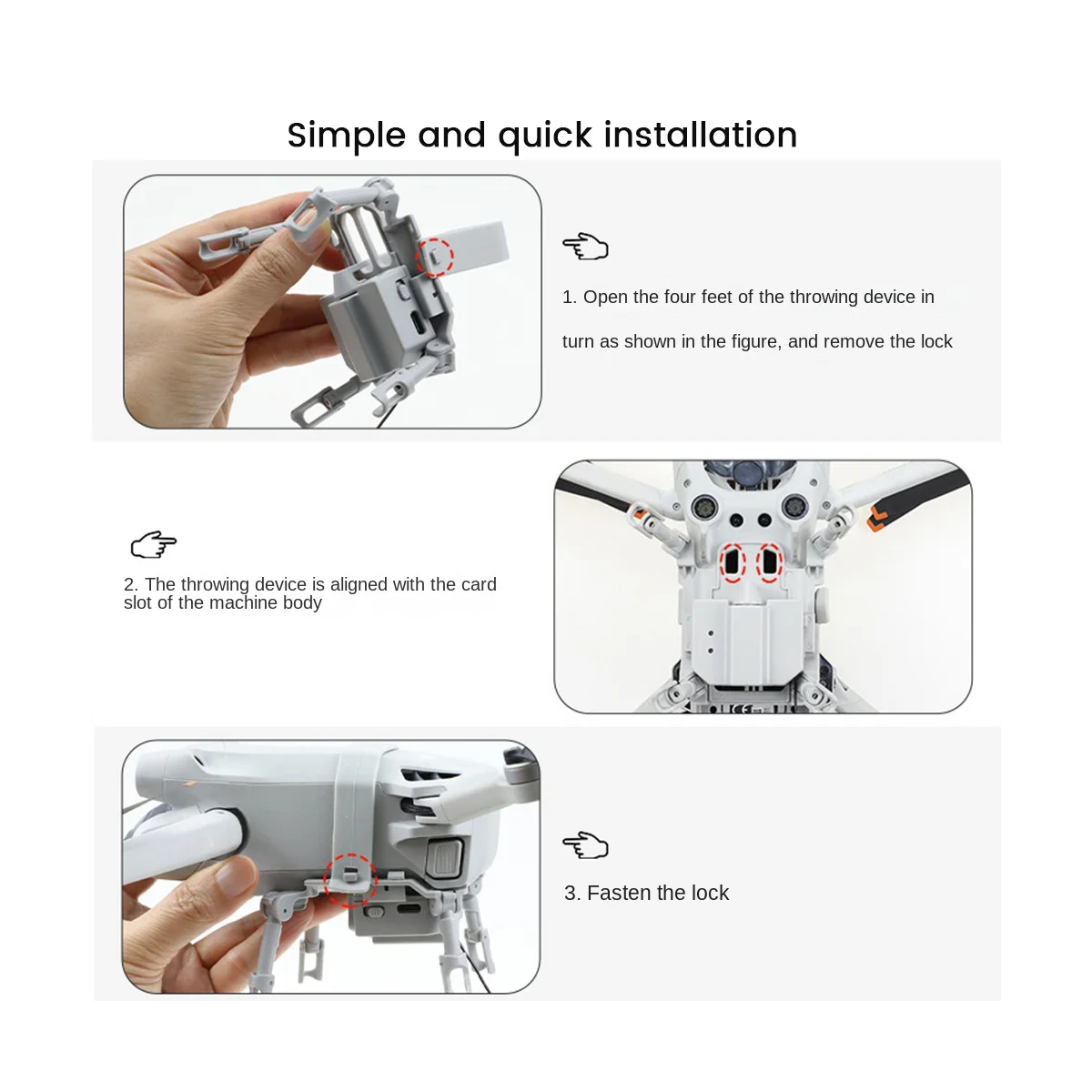 Simple and quick installation

1. Open the four feet of the throwing device in turn as shown in the figure, and remove the lock

2. The throwing device is aligned with the card slot of the machine body

3. Fasten the lock