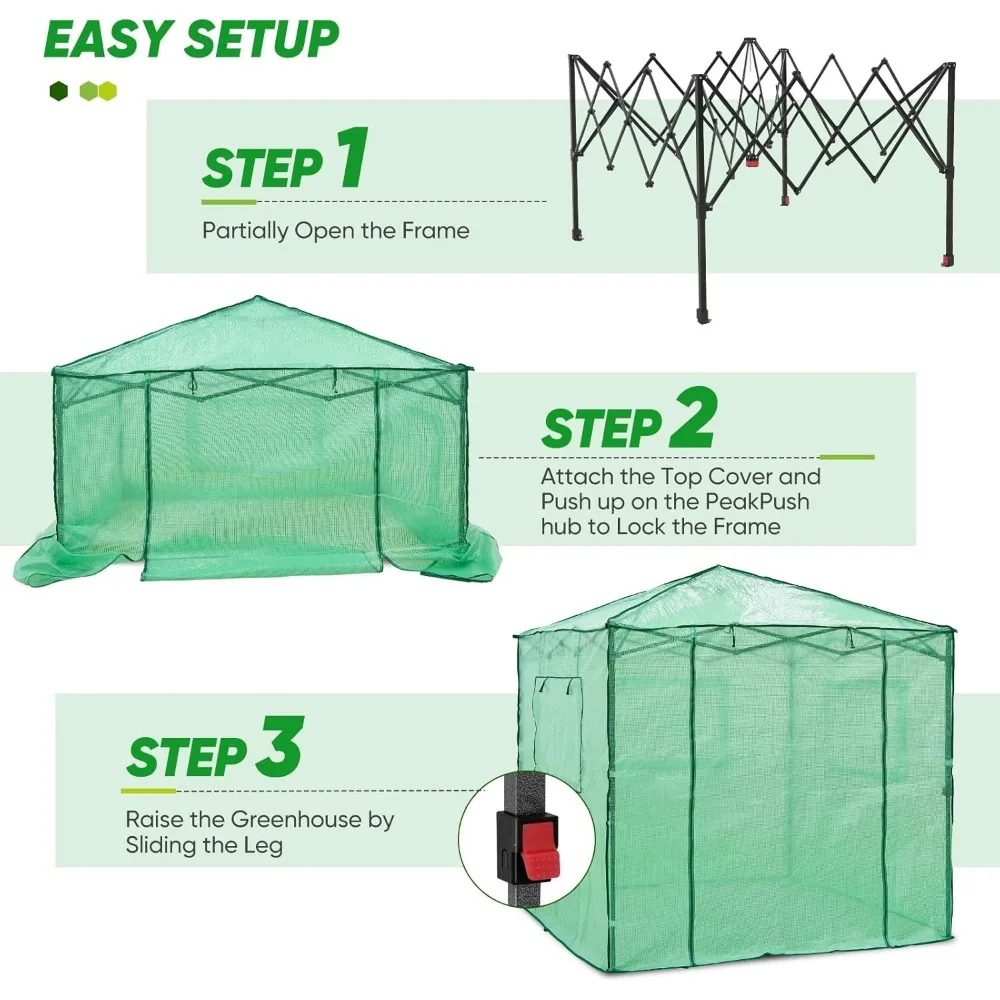 EASY SETUP

STEP 1

Partially Open the Frame

STEP 2

Attach the Top Cover and Push up on the PeakPush hub to Lock the Frame

STEP 3

Raise the Greenhouse by Sliding the Leg