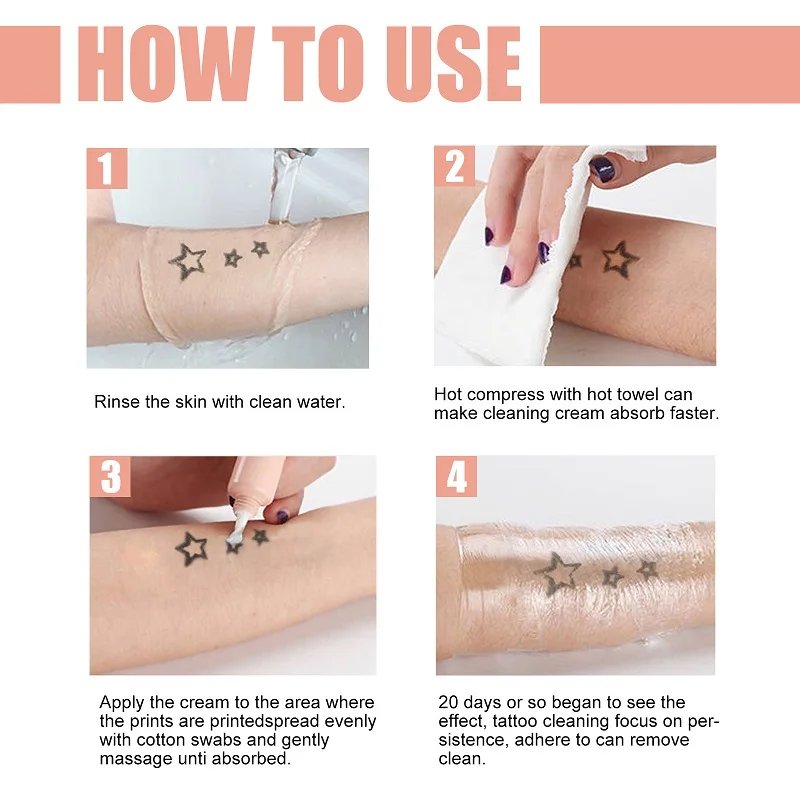 HOW TO USE

1

Rinse the skin with clean water.

2

Hot compress with hot towel can make cleaning cream absorb faster.

3

Apply the cream to the area where the prints are printedspread evenly with cotton swabs and gently massage unti absorbed.

4

20 days or so began to see the effect, tattoo cleaning focus on persistence, adhere to can remove clean.