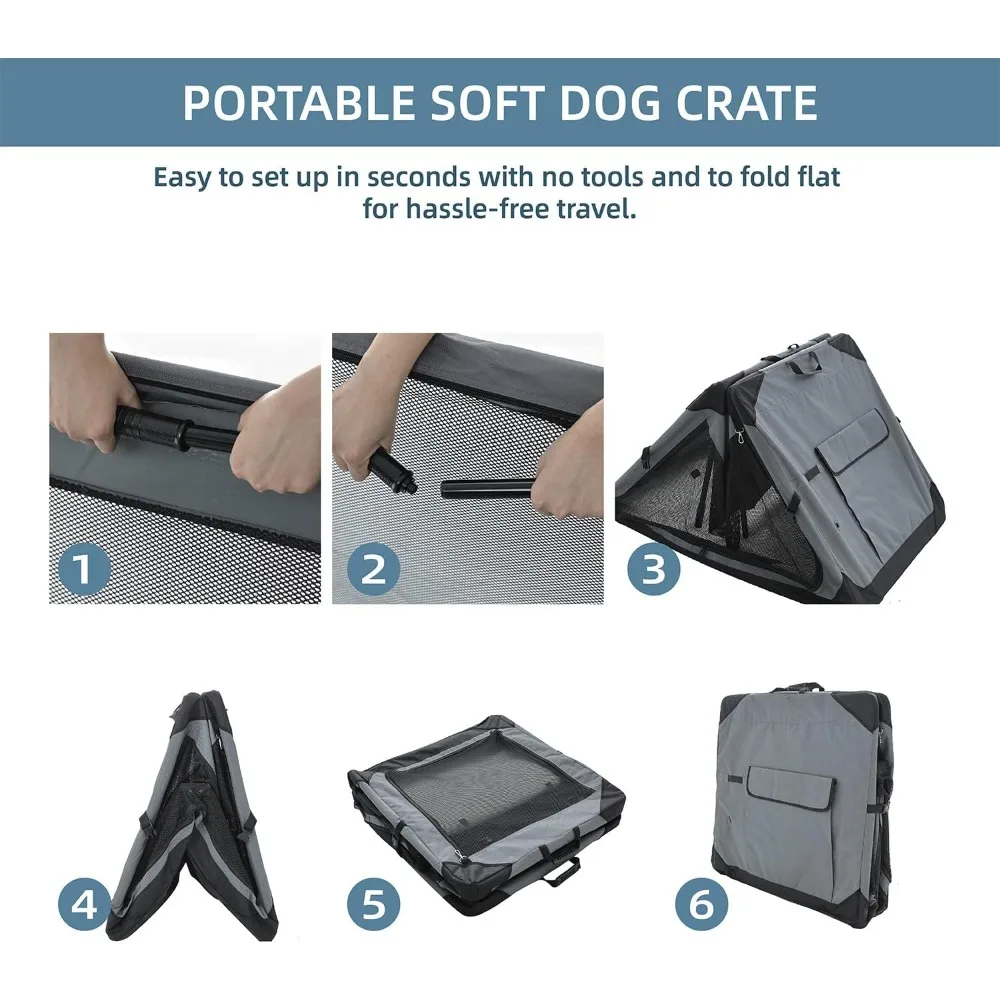 PORTABLE SOFT DOG CRATE

Easy to set up in seconds with no tools and to fold flat for hassle-free travel.

1

2

3

4

5

6