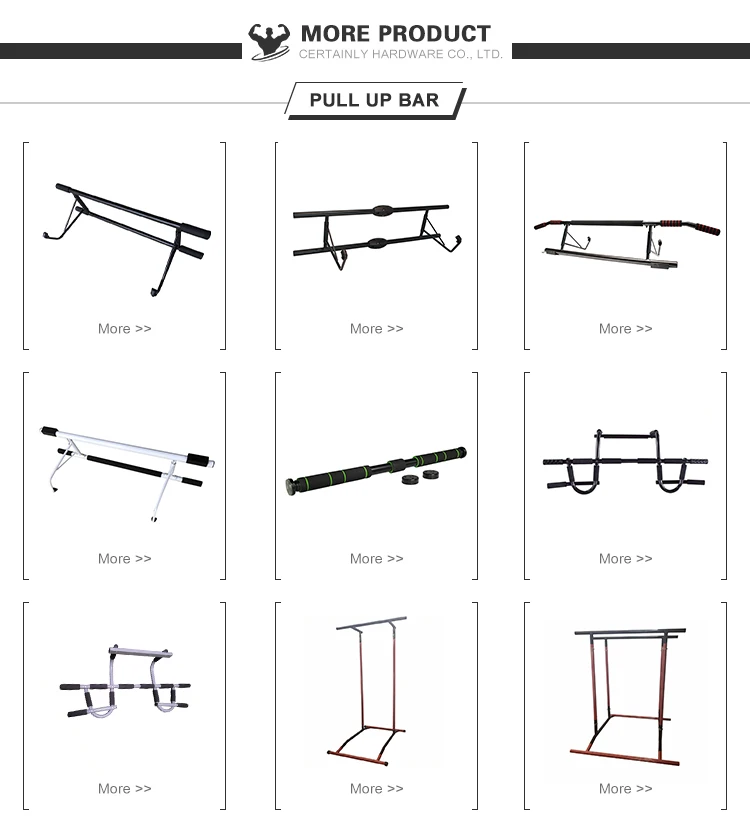 MORE PRODUCT
CERTAINLY HARDWARE CO., LTD.

PULL UP BAR

More >>

More >>

More >>

More >>

More >>

More >>

More >>

More >>

More >>