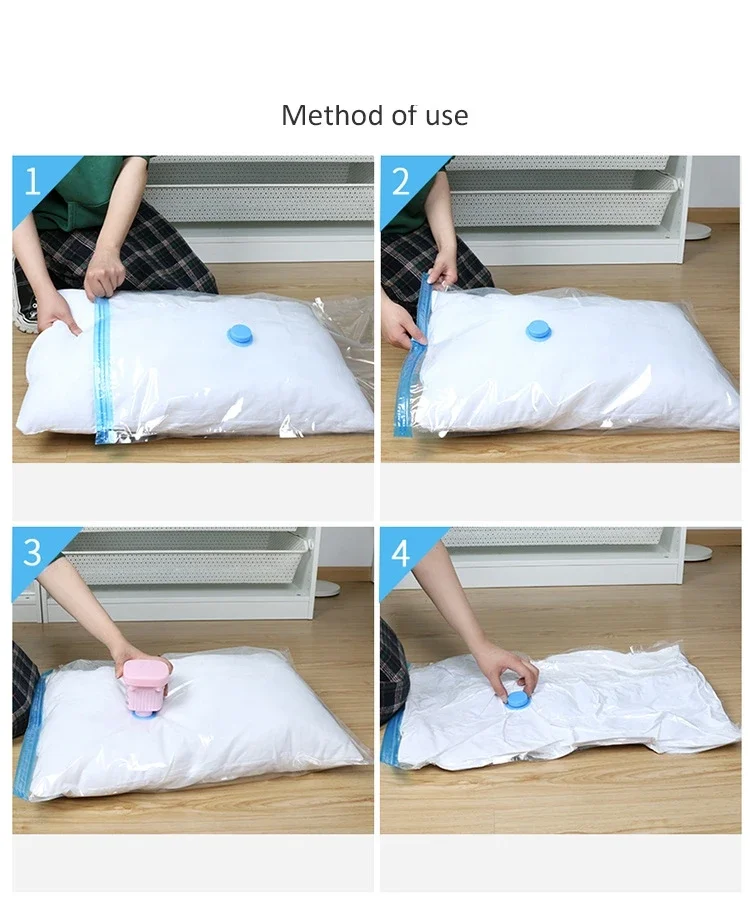 Method of use

1

2

3

4