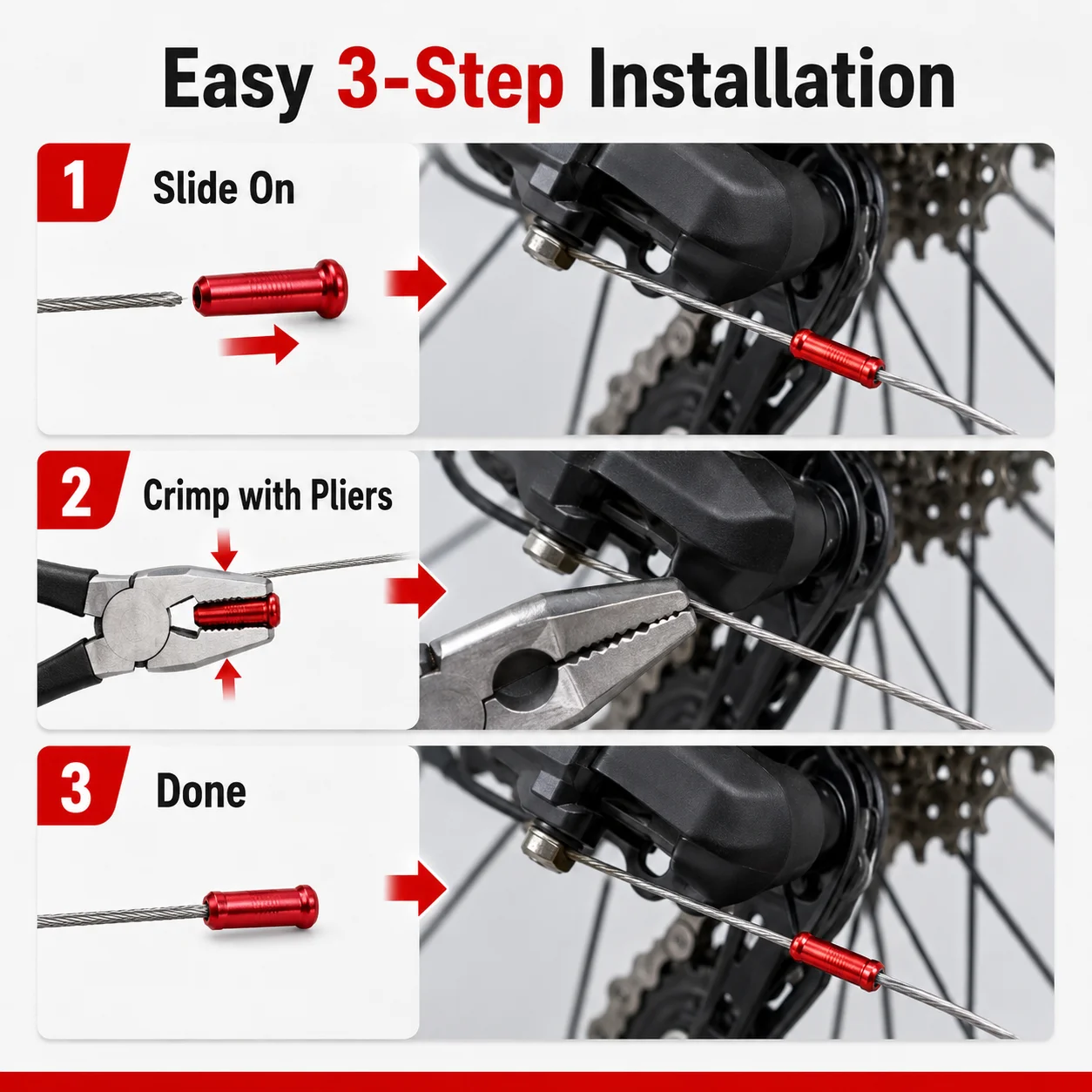 Easy 3-Step Installation

1 Slide On

2 Crimp with Pliers

3 Done