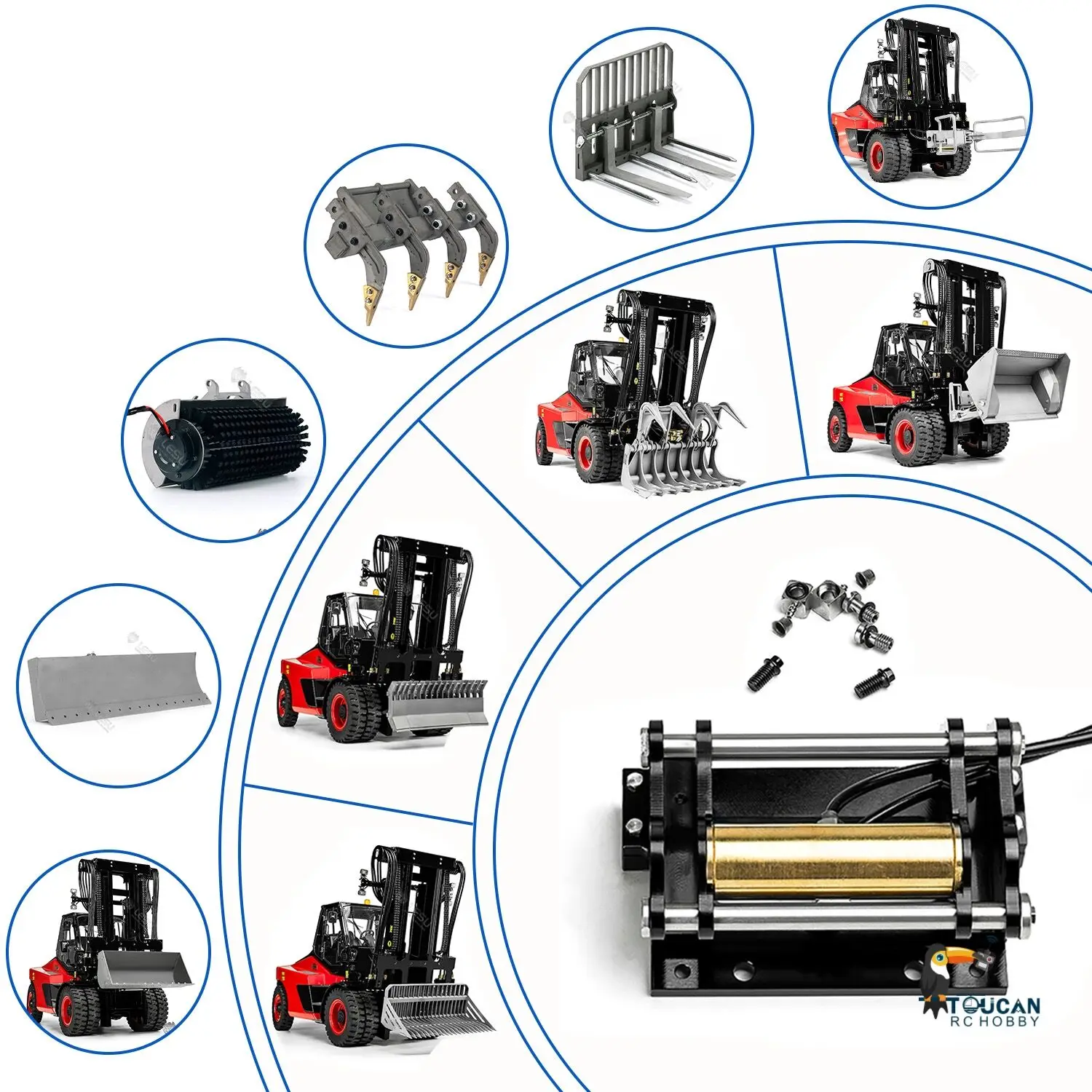 TOUCAN
RC HOBBY