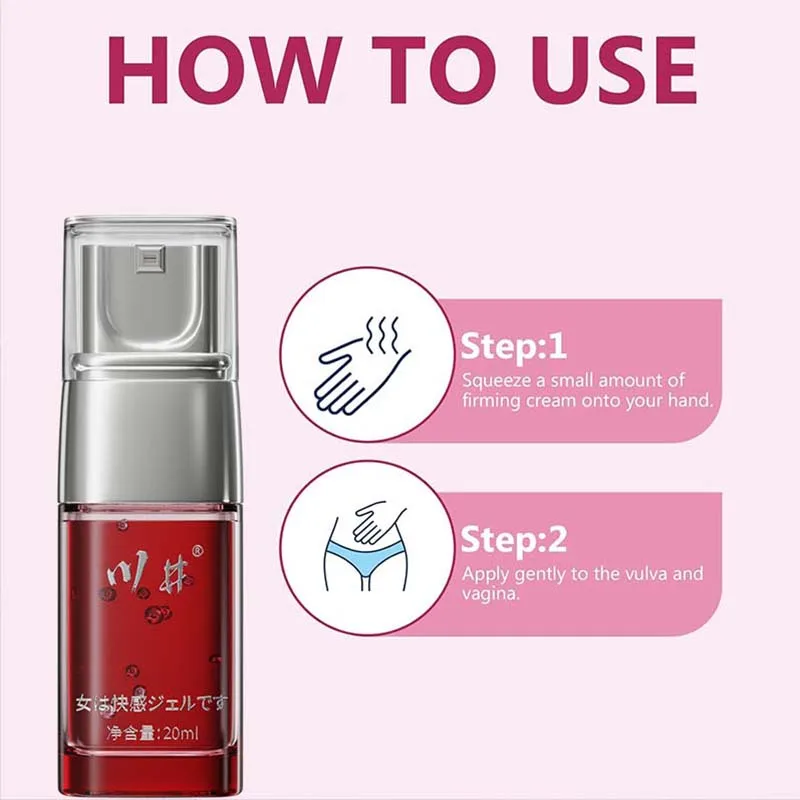 HOW TO USE

川井®

女は快感ジェルです

净含量:20ml

Step:1
Squeeze a small amount of firming cream onto your hand.

Step:2
Apply gently to the vulva and vagina.