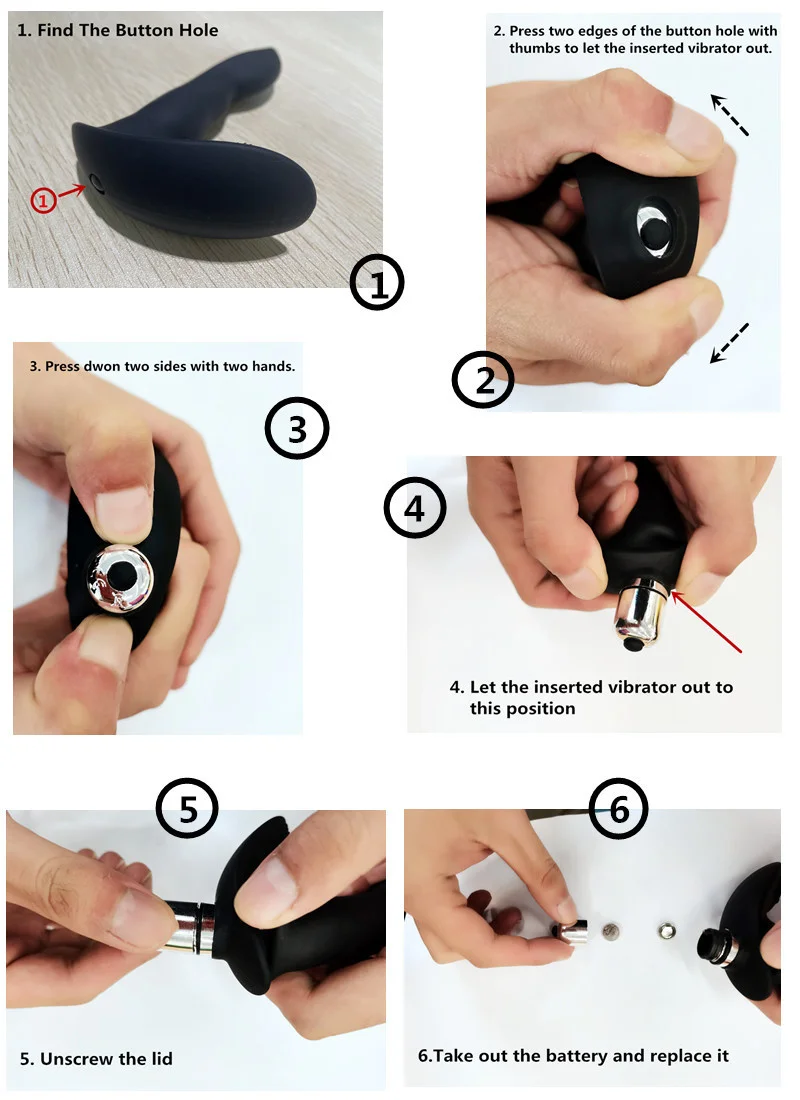 1. Find The Button Hole

①

1

2. Press two edges of the button hole with thumbs to let the inserted vibrator out.

2

3. Press dwon two sides with two hands.

3

4

4. Let the inserted vibrator out to this position

5

5. Unscrew the lid

6

6.Take out the battery and replace it