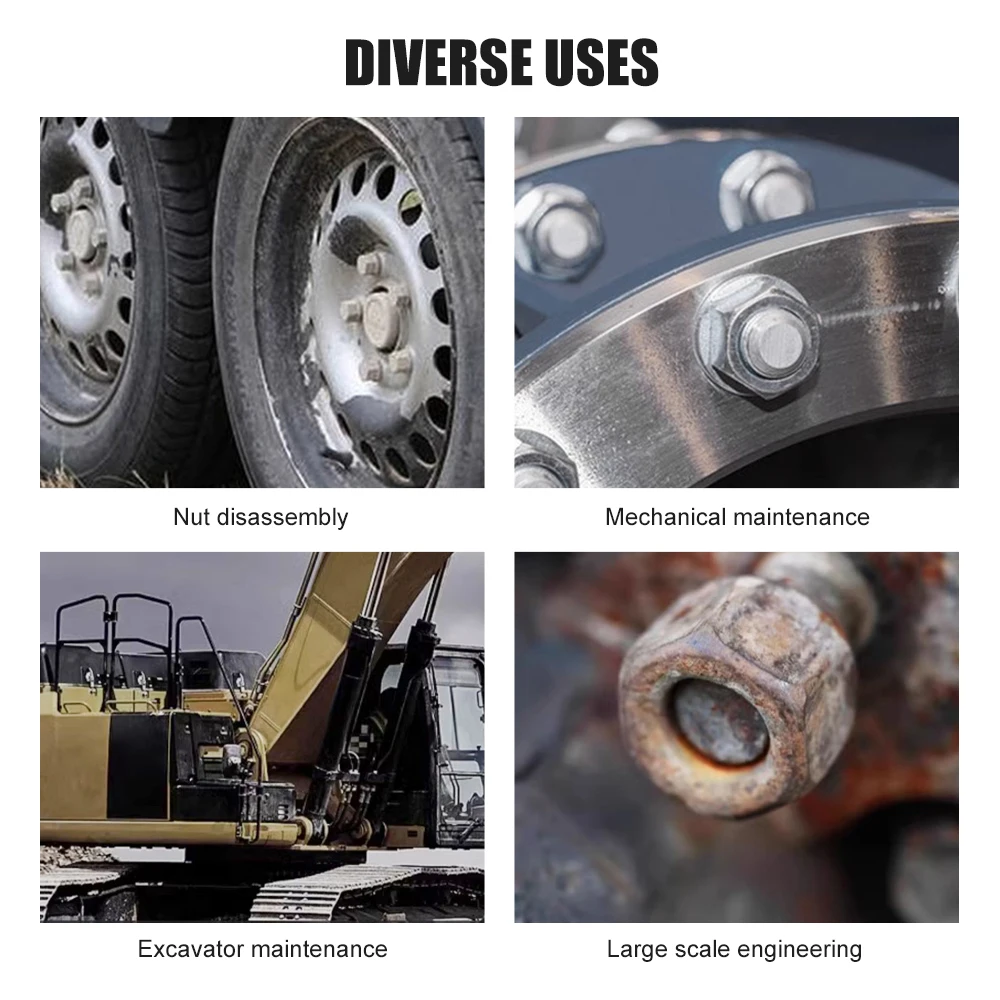 DIVERSE USES

Nut disassembly

Mechanical maintenance

Excavator maintenance

Large scale engineering