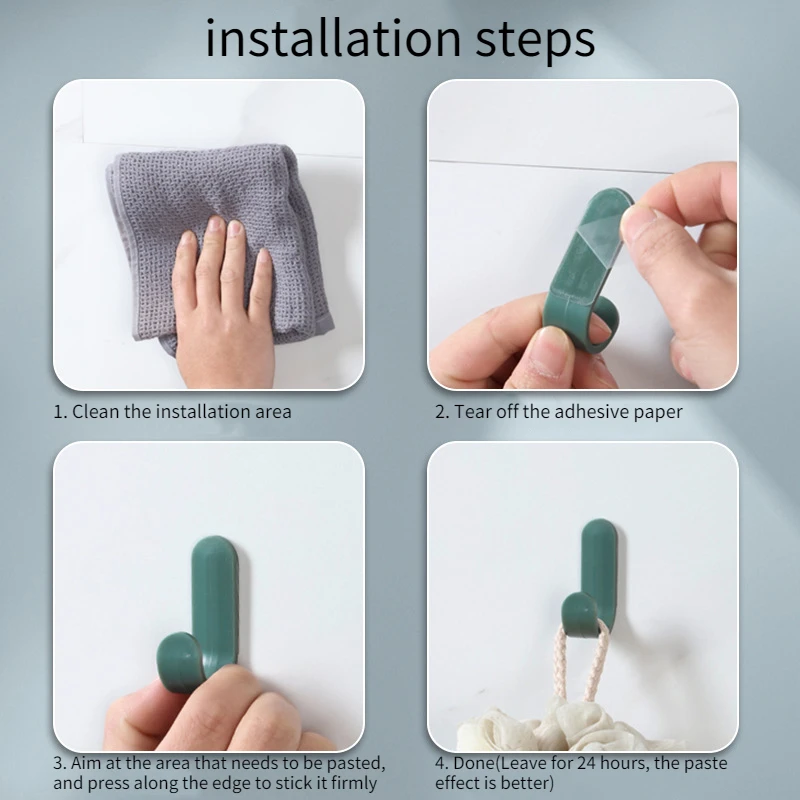 installation steps

1. Clean the installation area

2. Tear off the adhesive paper

3. Aim at the area that needs to be pasted, and press along the edge to stick it firmly

4. Done(Leave for 24 hours, the paste effect is better)