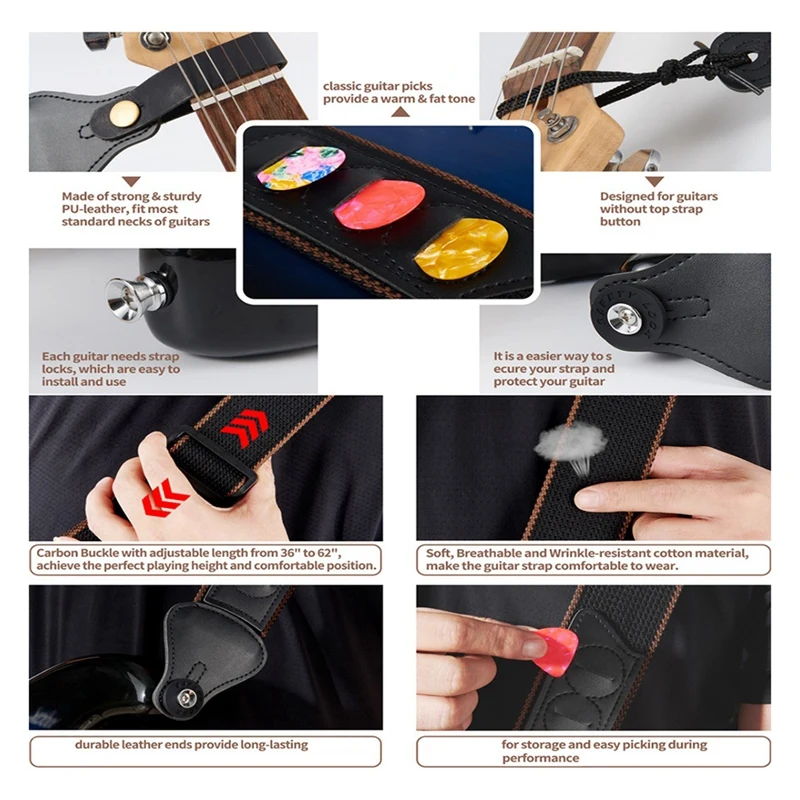 classic guitar picks provide a warm & fat tone

Made of strong & sturdy PU-leather, fit most standard necks of guitars

Designed for guitars without top strap button

Each guitar needs strap locks, which are easy to install and use

It is a easier way to s ecure your strap and protect your guitar

Carbon Buckle with adjustable length from 36" to 62", achieve the perfect playing height and comfortable position.

Soft, Breathable and Wrinkle-resistant cotton material, make the guitar strap comfortable to wear.

durable leather ends provide long-lasting

for storage and easy picking during performance