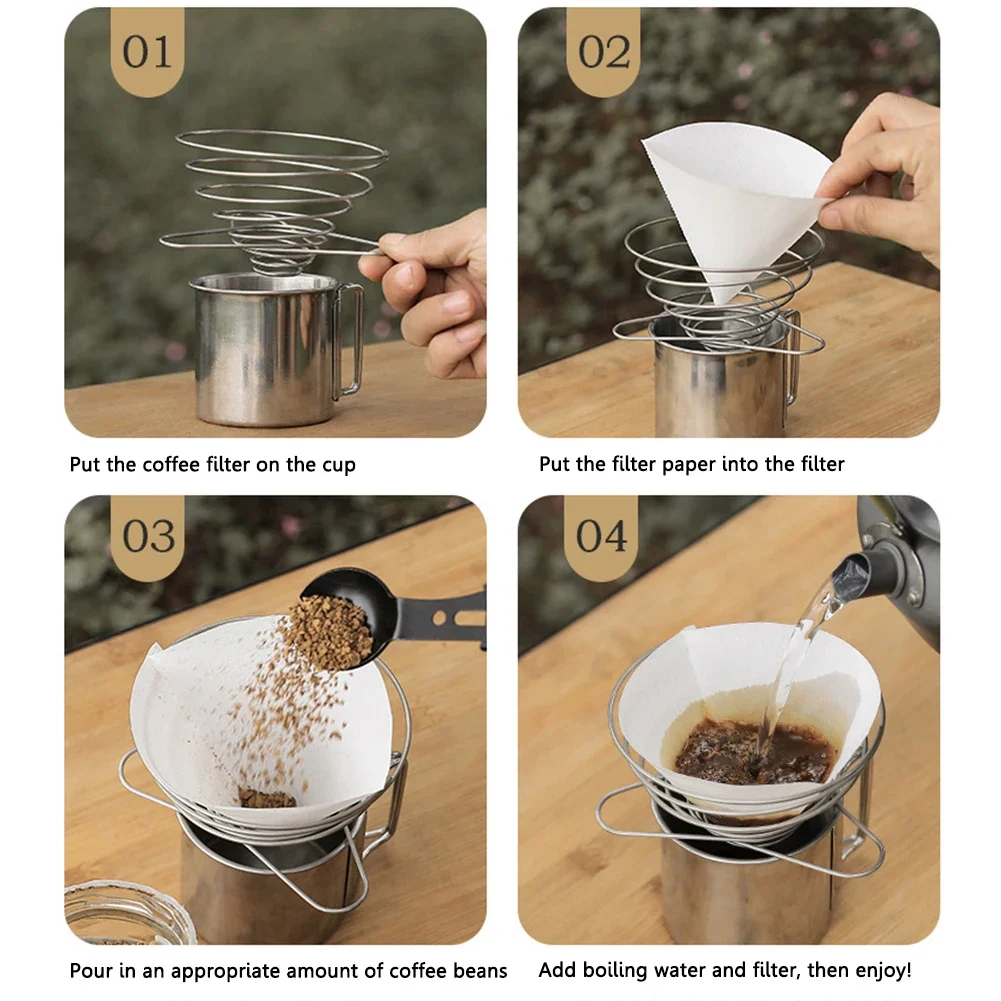 01

Put the coffee filter on the cup

02

Put the filter paper into the filter

03

Pour in an appropriate amount of coffee beans

04

Add boiling water and filter, then enjoy!