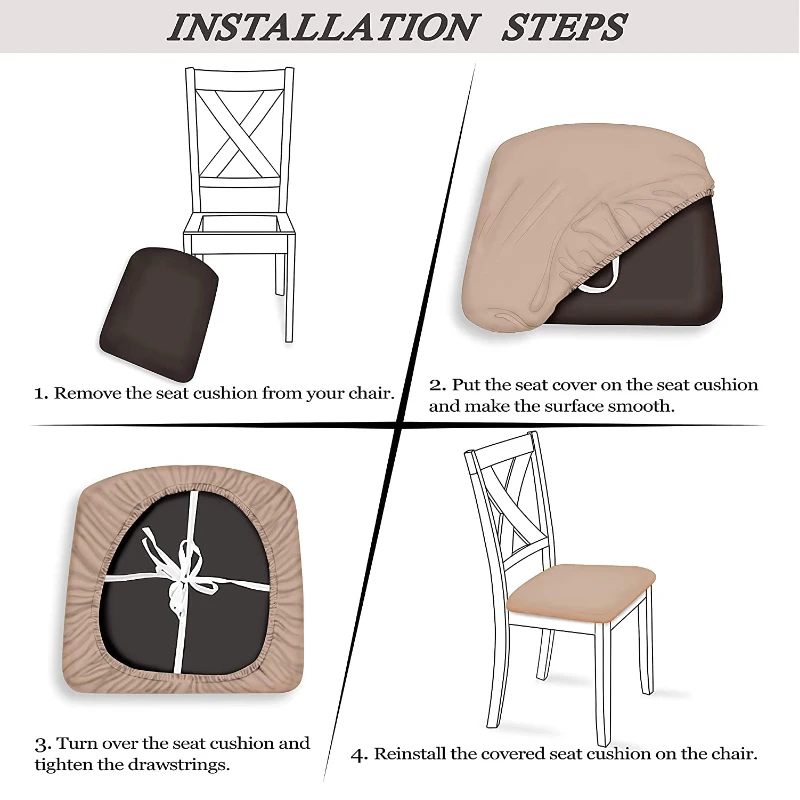 INSTALLATION STEPS

1. Remove the seat cushion from your chair.

2. Put the seat cover on the seat cushion and make the surface smooth.

3. Turn over the seat cushion and tighten the drawstrings.

4. Reinstall the covered seat cushion on the chair.