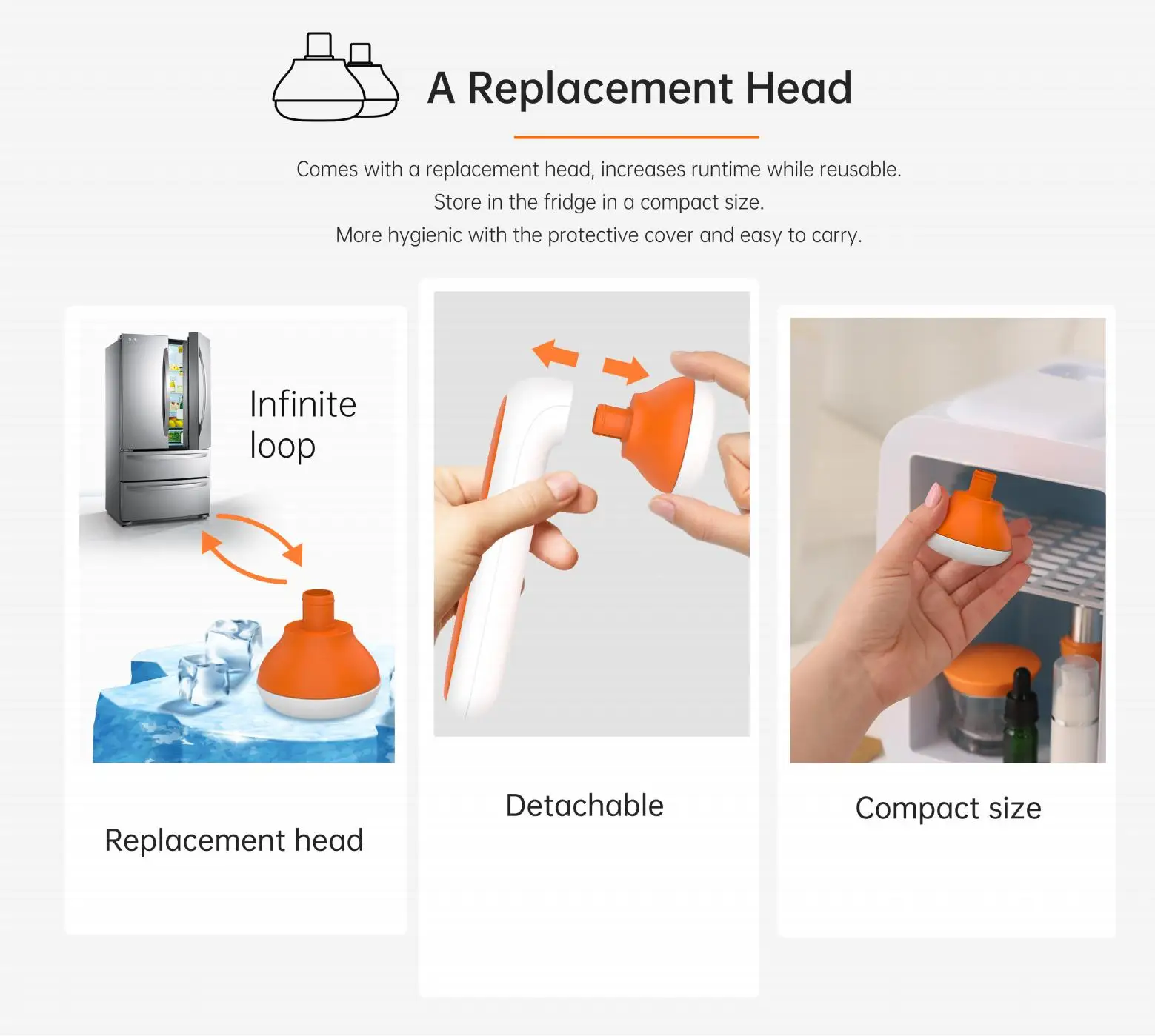 A Replacement Head

Comes with a replacement head, increases runtime while reusable.
Store in the fridge in a compact size.
More hygienic with the protective cover and easy to carry.

Infinite loop

Replacement head

Detachable

Compact size