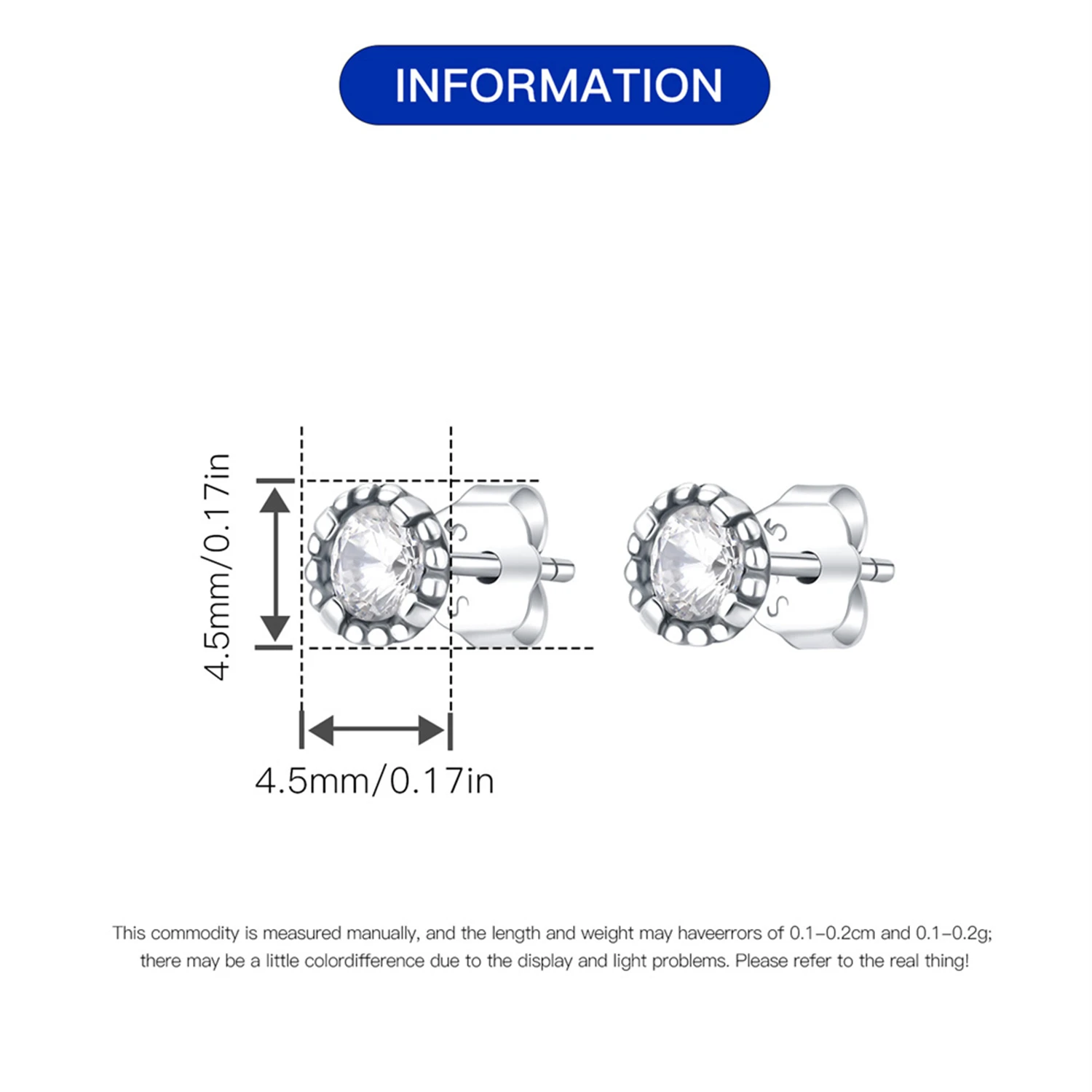 INFORMATION

4.5mm/0.17in

4.5mm/0.17in

This commodity is measured manually, and the length and weight may haveerrors of 0.1-0.2cm and 0.1-0.2g; there may be a little colordifference due to the display and light problems. Please refer to the real thing!