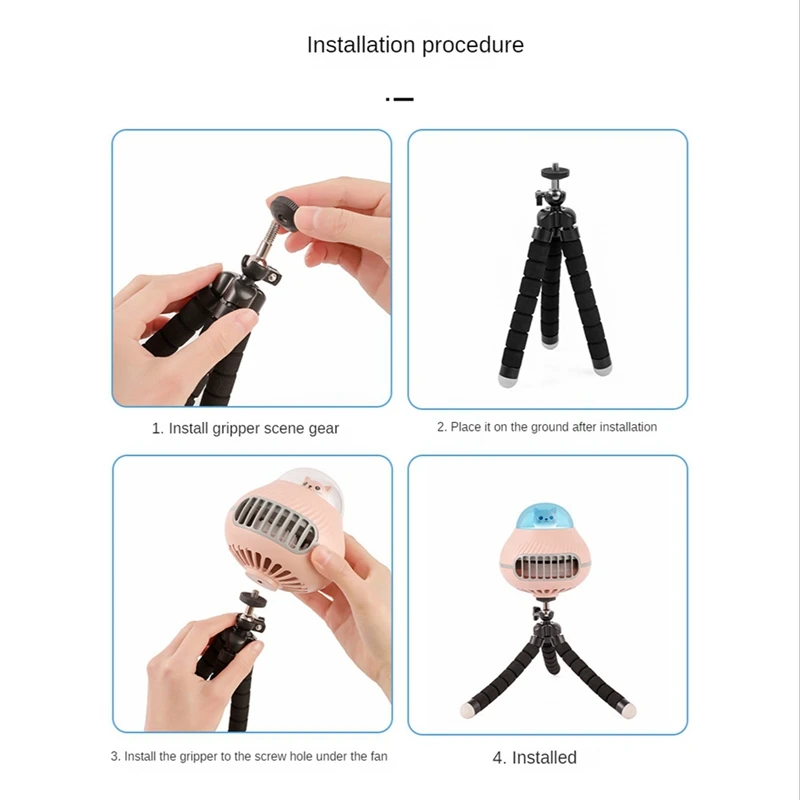 Installation procedure

1. Install gripper scene gear

2. Place it on the ground after installation

3. Install the gripper to the screw hole under the fan

4. Installed