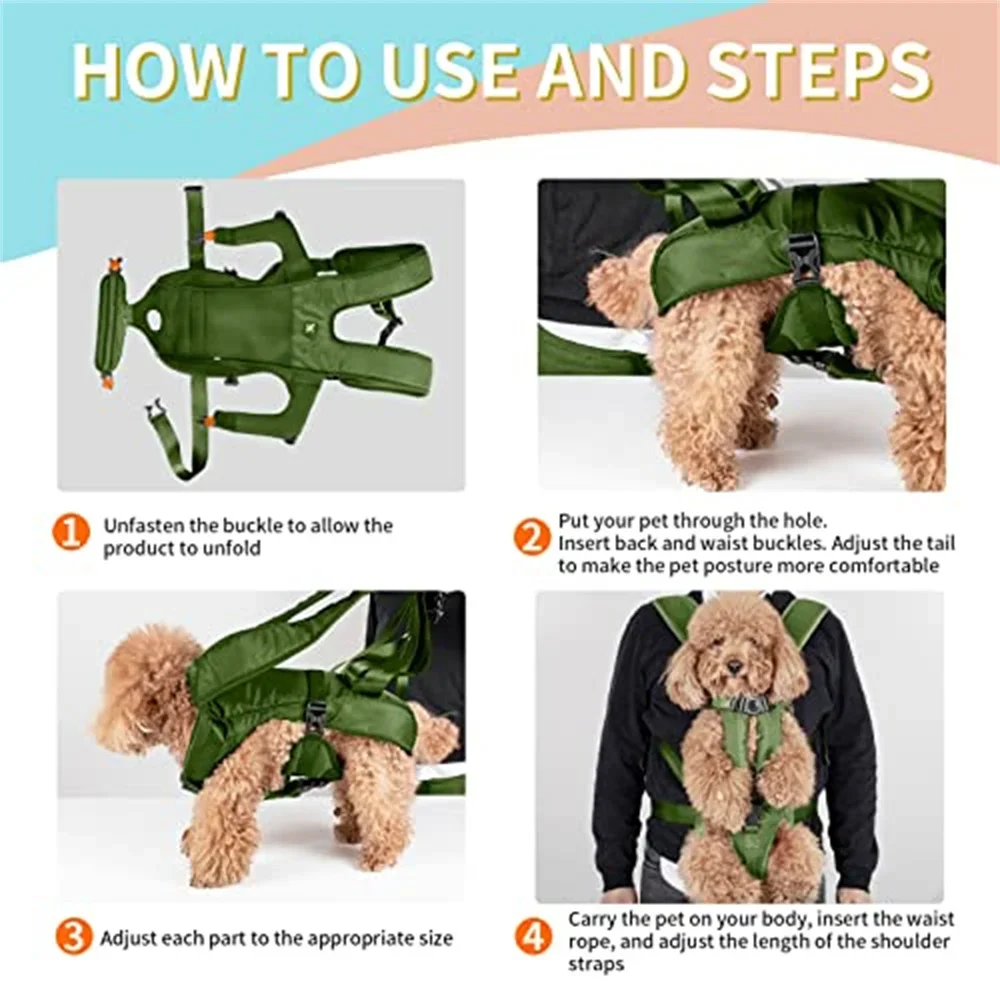 HOW TO USE AND STEPS

1 Unfasten the buckle to allow the product to unfold

2 Put your pet through the hole.
Insert back and waist buckles. Adjust the tail to make the pet posture more comfortable

3 Adjust each part to the appropriate size

4 Carry the pet on your body, insert the waist rope, and adjust the length of the shoulder straps