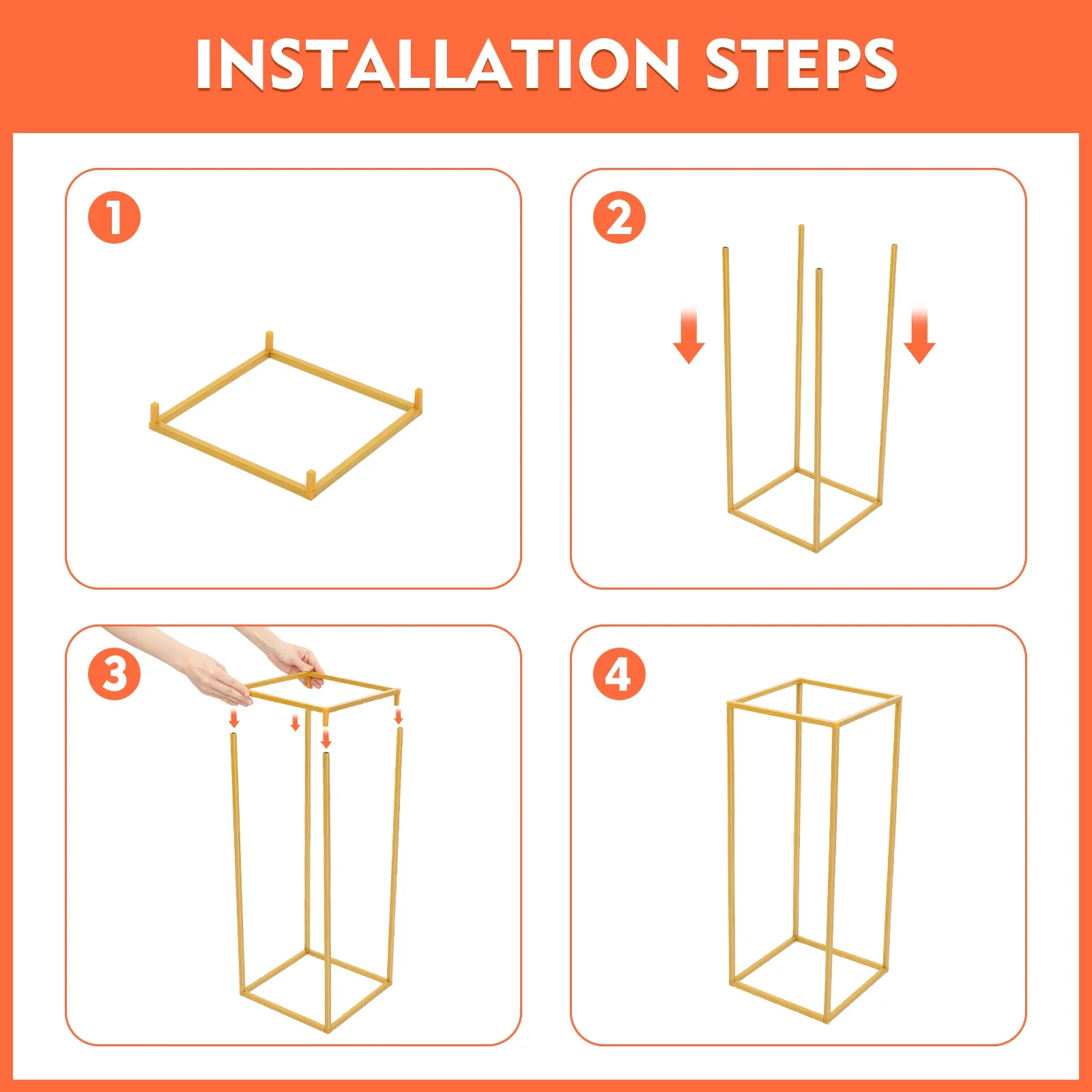 INSTALLATION STEPS

1

2

3

4