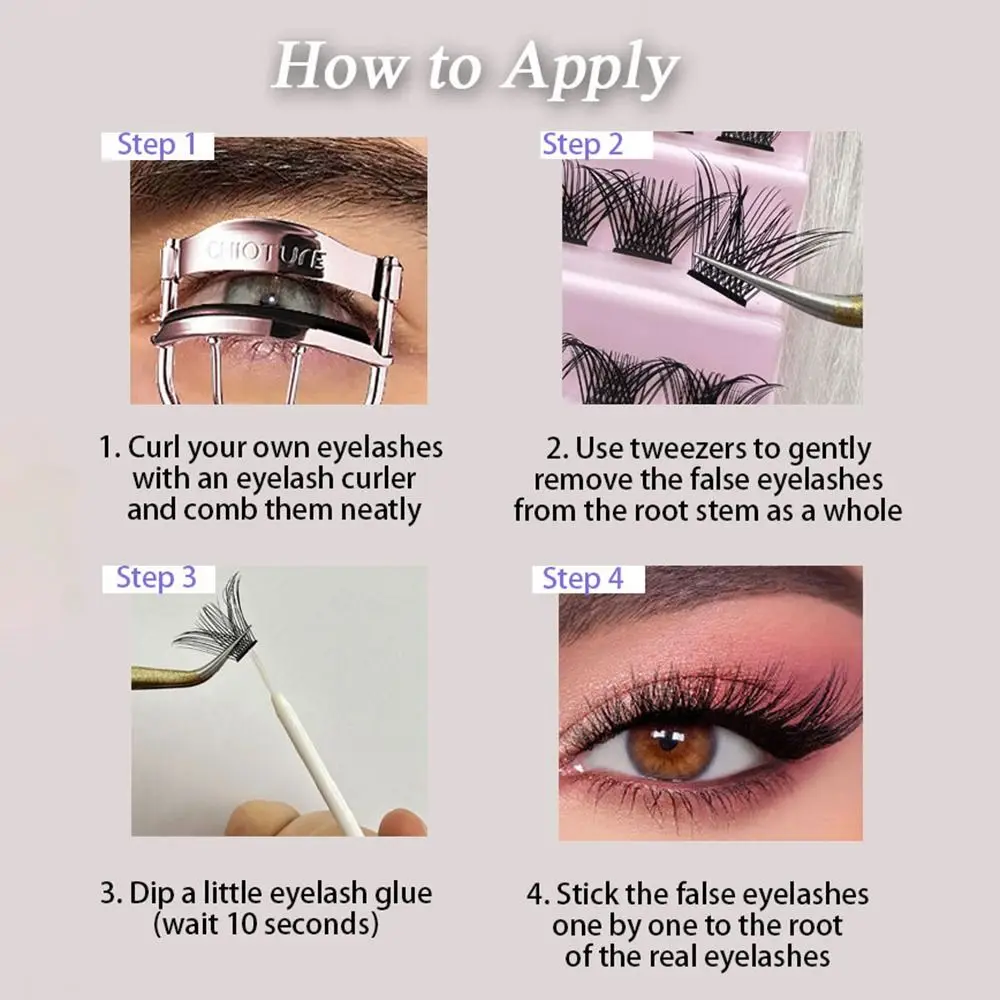 How to Apply

Step 1

CHIOTURE

1. Curl your own eyelashes with an eyelash curler and comb them neatly

Step 2

2. Use tweezers to gently remove the false eyelashes from the root stem as a whole

Step 3

3. Dip a little eyelash glue (wait 10 seconds)

Step 4

4. Stick the false eyelashes one by one to the root of the real eyelashes