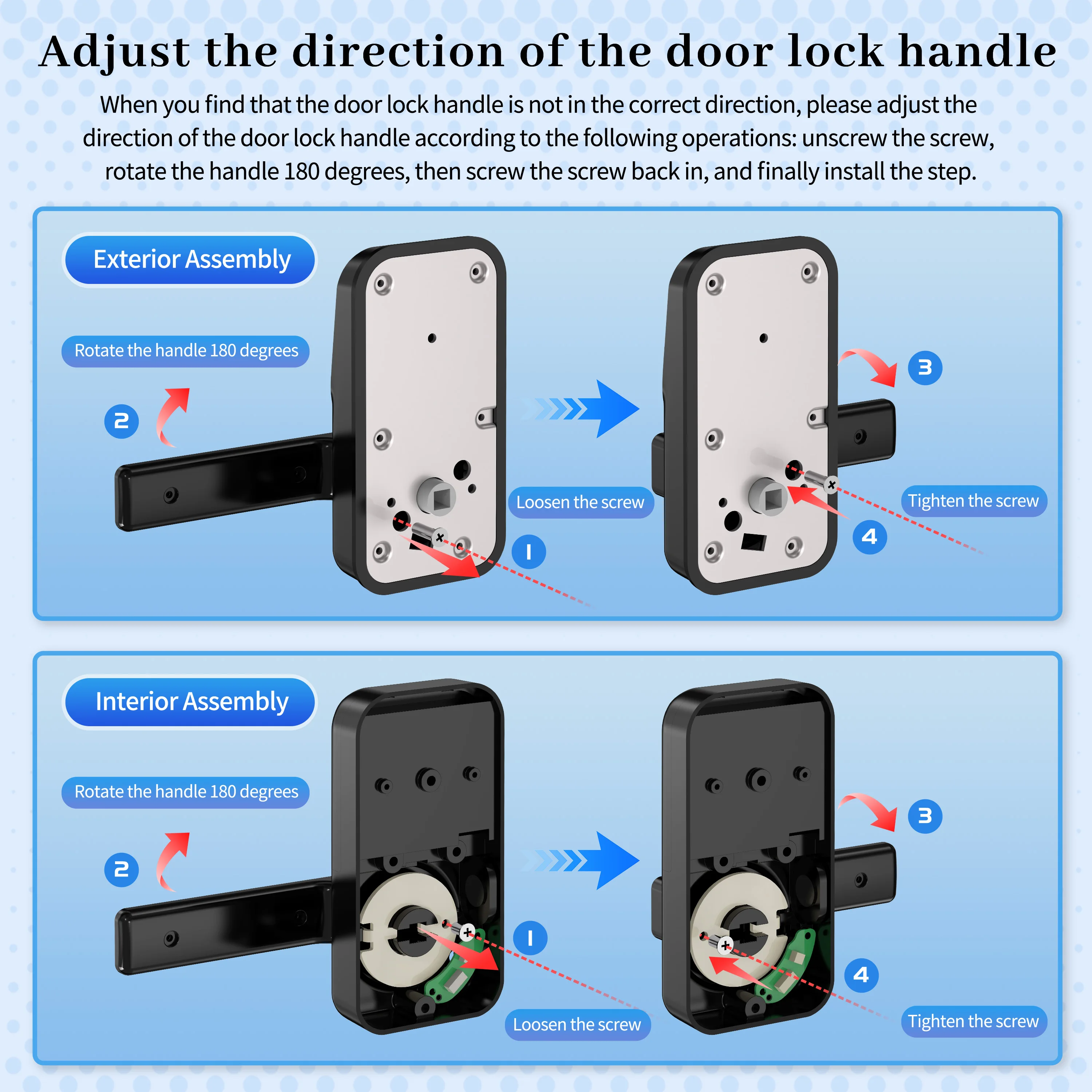 Adjust the direction of the door lock handle

When you find that the door lock handle is not in the correct direction, please adjust the direction of the door lock handle according to the following operations: unscrew the screw, rotate the handle 180 degrees, then screw the screw back in, and finally install the step.

Exterior Assembly

Rotate the handle 180 degrees

2

Loosen the screw

1

3

Tighten the screw

4

Interior Assembly

Rotate the handle 180 degrees

2

1

Loosen the screw

3

4

Tighten the screw