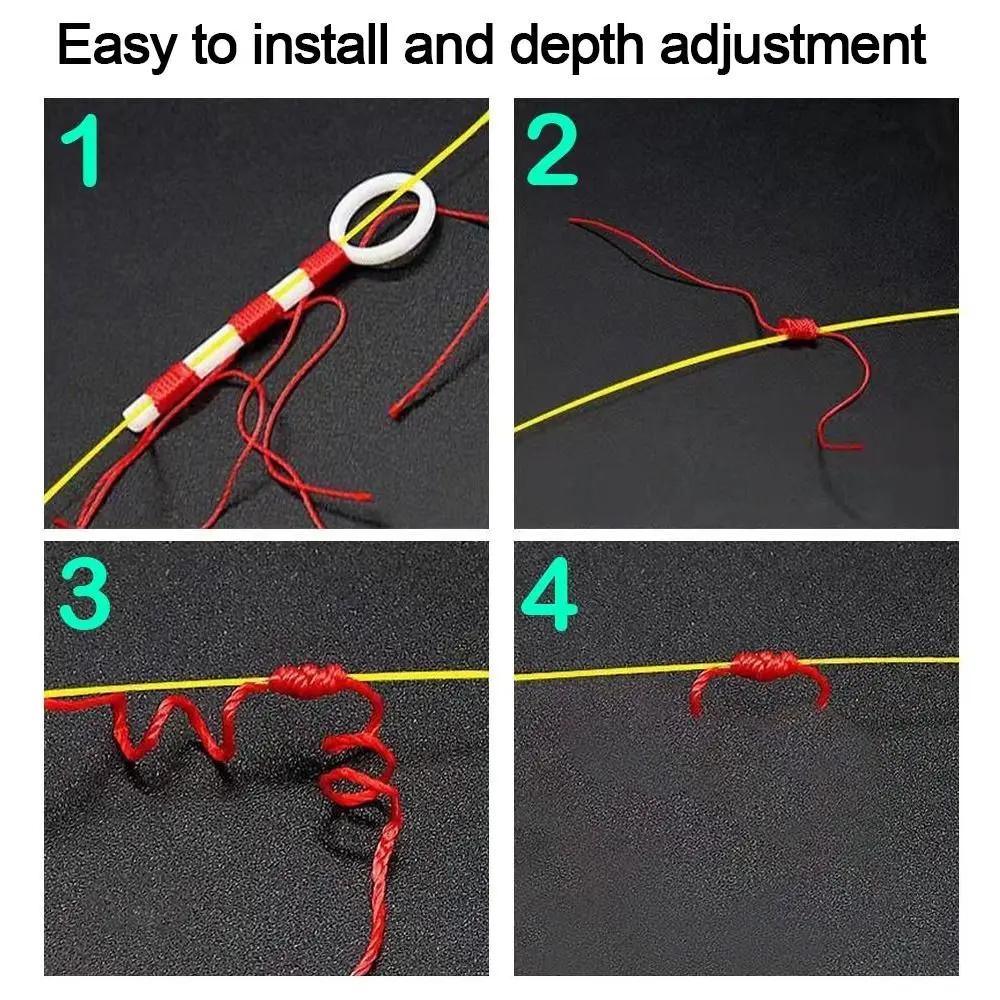 Easy to install and depth adjustment

1

2

3

4