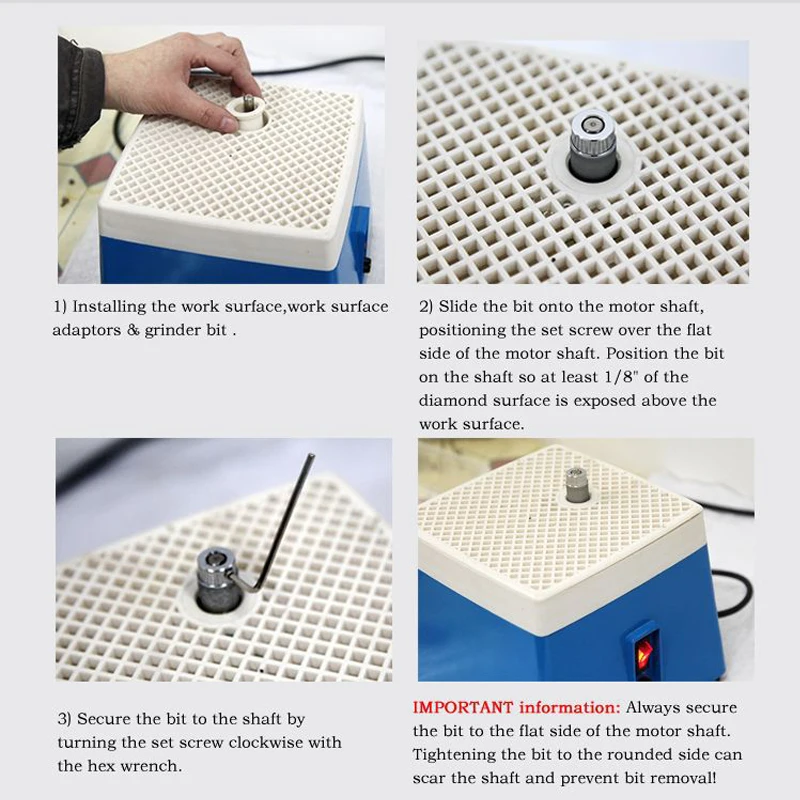 1) Installing the work surface,work surface adaptors & grinder bit .

2) Slide the bit onto the motor shaft, positioning the set screw over the flat side of the motor shaft. Position the bit on the shaft so at least 1/8" of the diamond surface is exposed above the work surface.

3) Secure the bit to the shaft by turning the set screw clockwise with the hex wrench.

IMPORTANT information: Always secure the bit to the flat side of the motor shaft. Tightening the bit to the rounded side can scar the shaft and prevent bit removal!