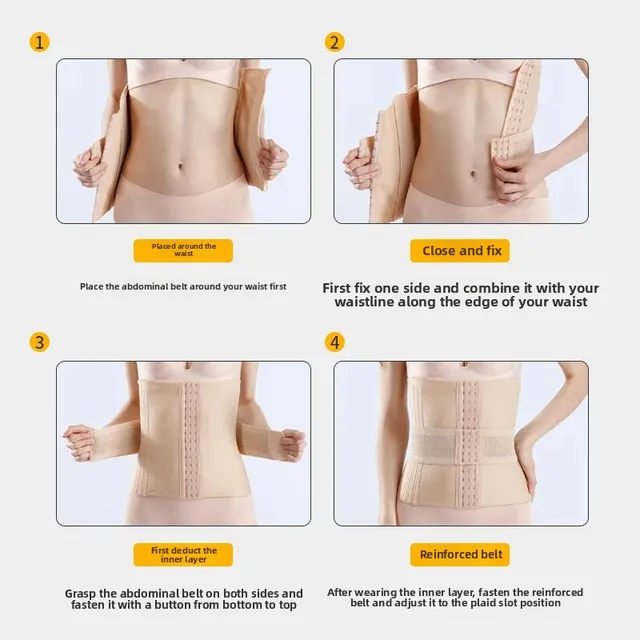 1

Placed around the waist

Place the abdominal belt around your waist first

2

Close and fix

First fix one side and combine it with your waistline along the edge of your waist

3

First deduct the inner layer

Grasp the abdominal belt on both sides and fasten it with a button from bottom to top

4

Reinforced belt

After wearing the inner layer, fasten the reinforced belt and adjust it to the plaid slot position