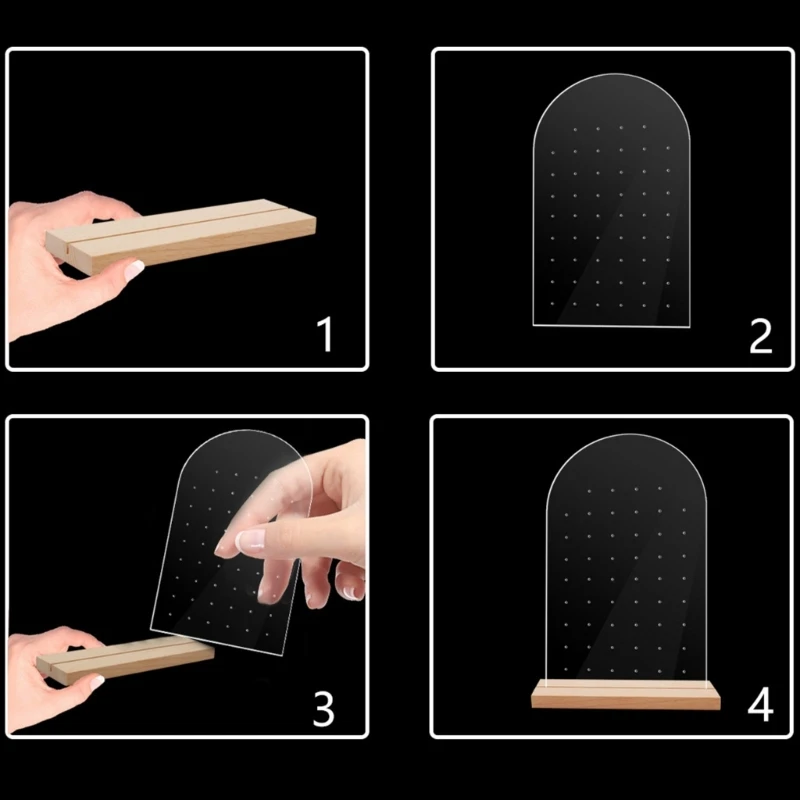 1

2

3

4