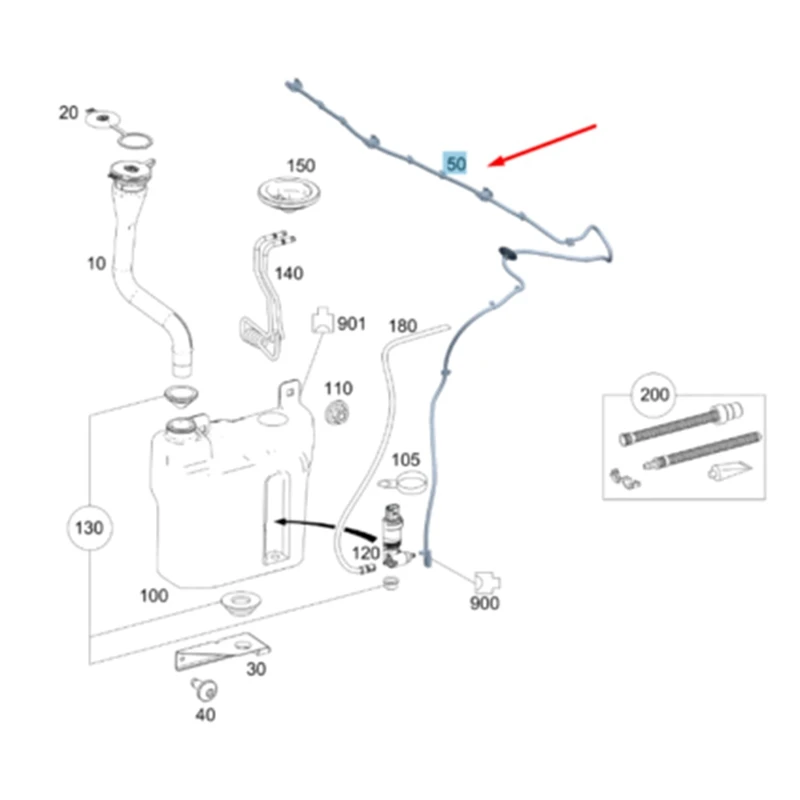 20
50
150
10
140
901
180
110
200
105
130
120
100
900
30
40