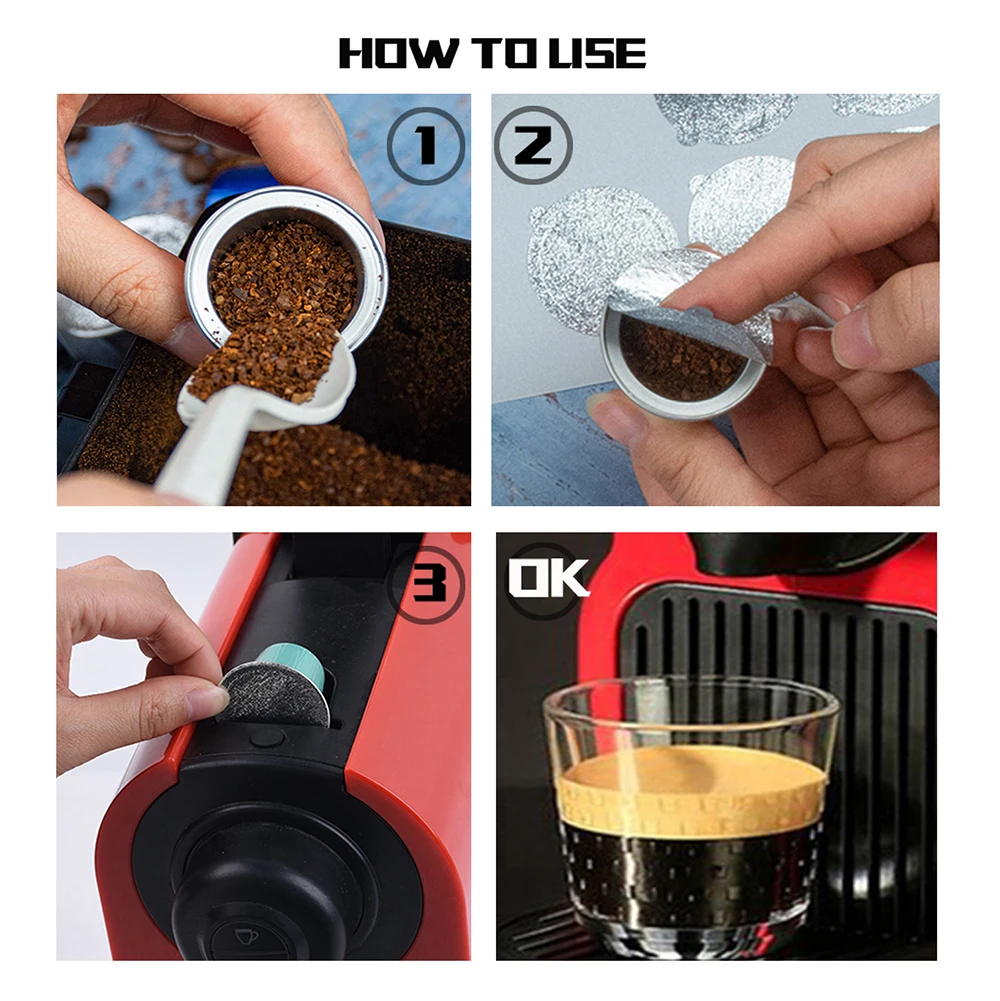 HOW TO USE

1

2

3

OK