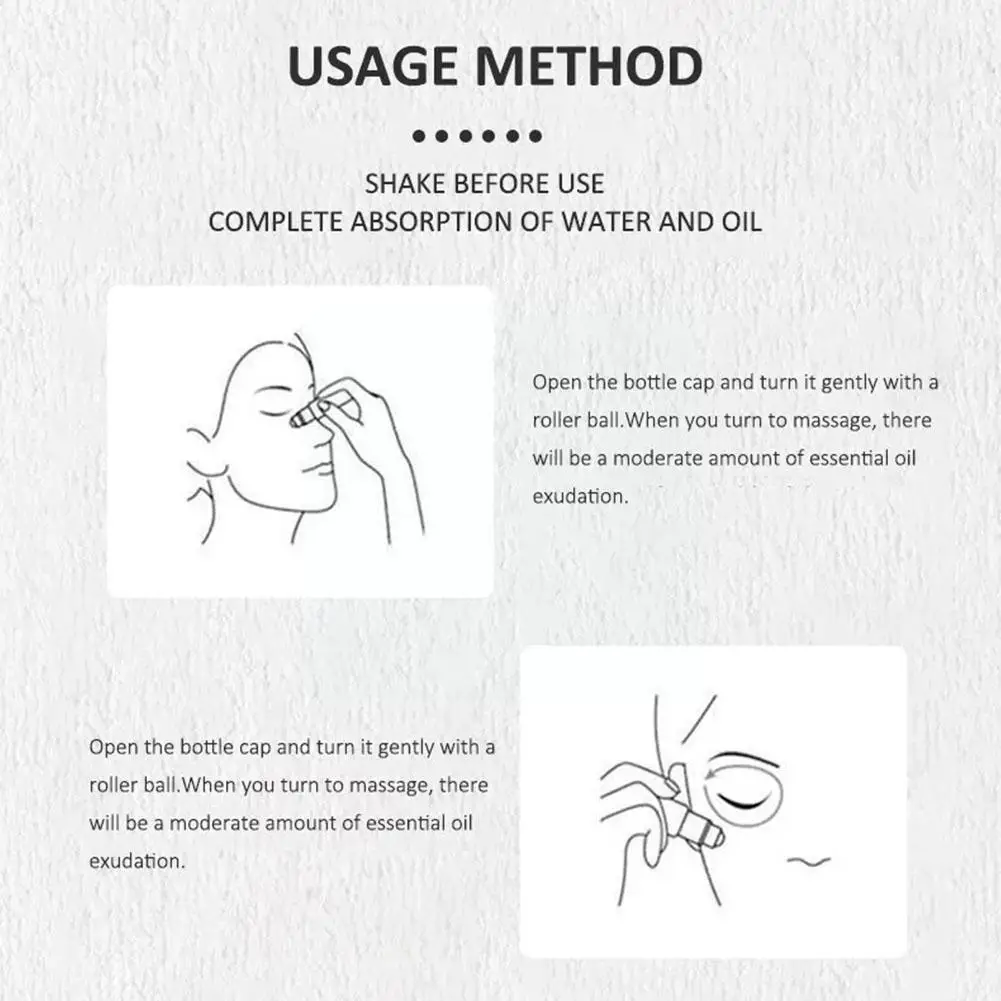 USAGE METHOD

SHAKE BEFORE USE
COMPLETE ABSORPTION OF WATER AND OIL

Open the bottle cap and turn it gently with a roller ball.When you turn to massage, there will be a moderate amount of essential oil exudation.

Open the bottle cap and turn it gently with a roller ball.When you turn to massage, there will be a moderate amount of essential oil exudation.