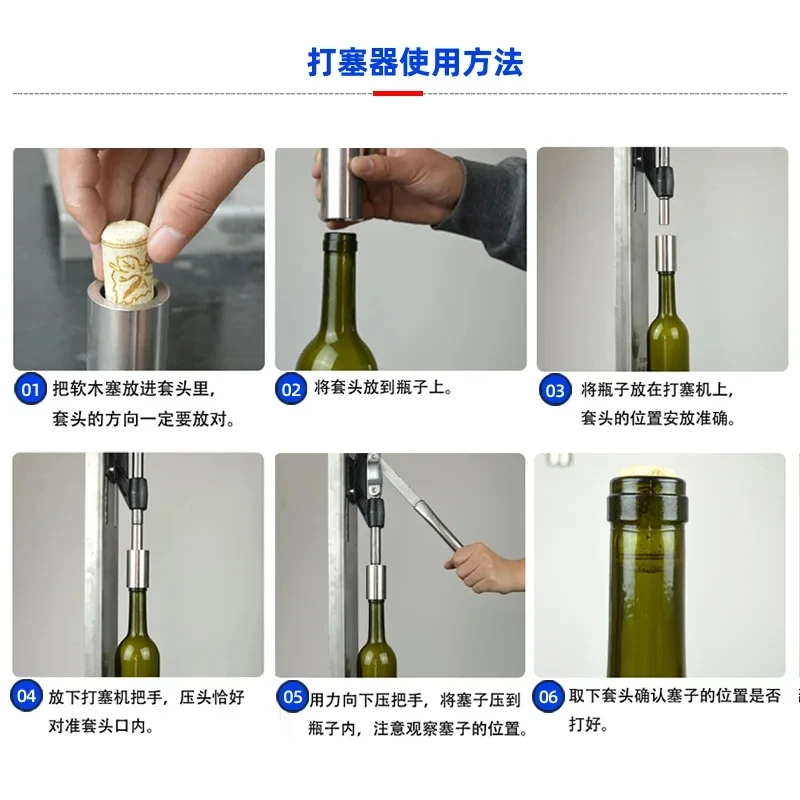 打塞器使用方法

01 把软木塞放进套头里，套头的方向一定要放对。

02 将套头放到瓶子上。

03 将瓶子放在打塞机上，套头的位置安放准确。

04 放下打塞机把手，压头恰好对准套头口内。

05 用力向下压把手，将塞子压到瓶子内，注意观察塞子的位置。

06 取下套头确认塞子的位置是否打好。