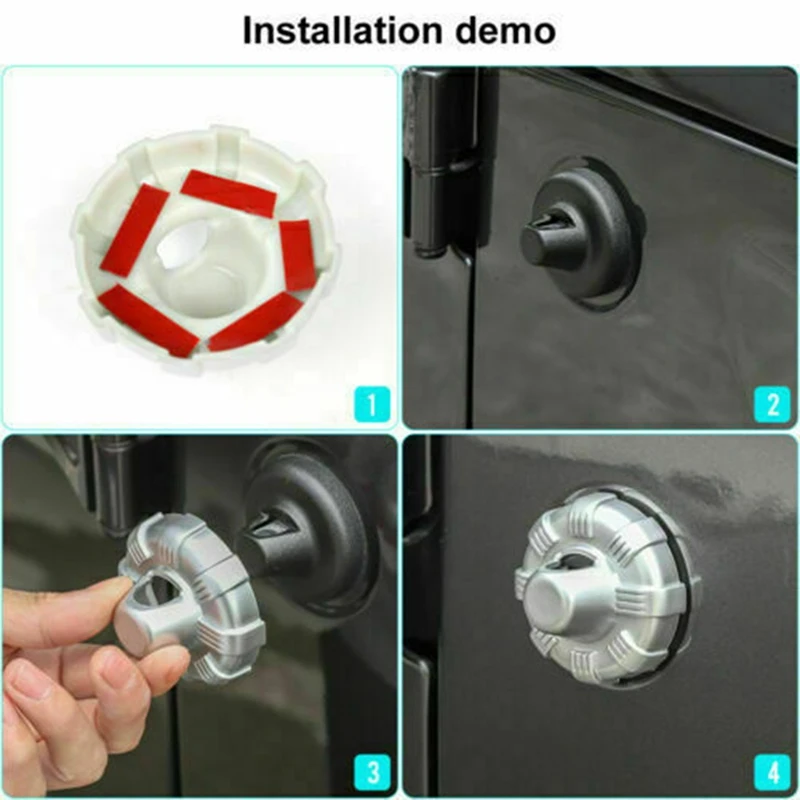 Installation demo

1

2

3

4