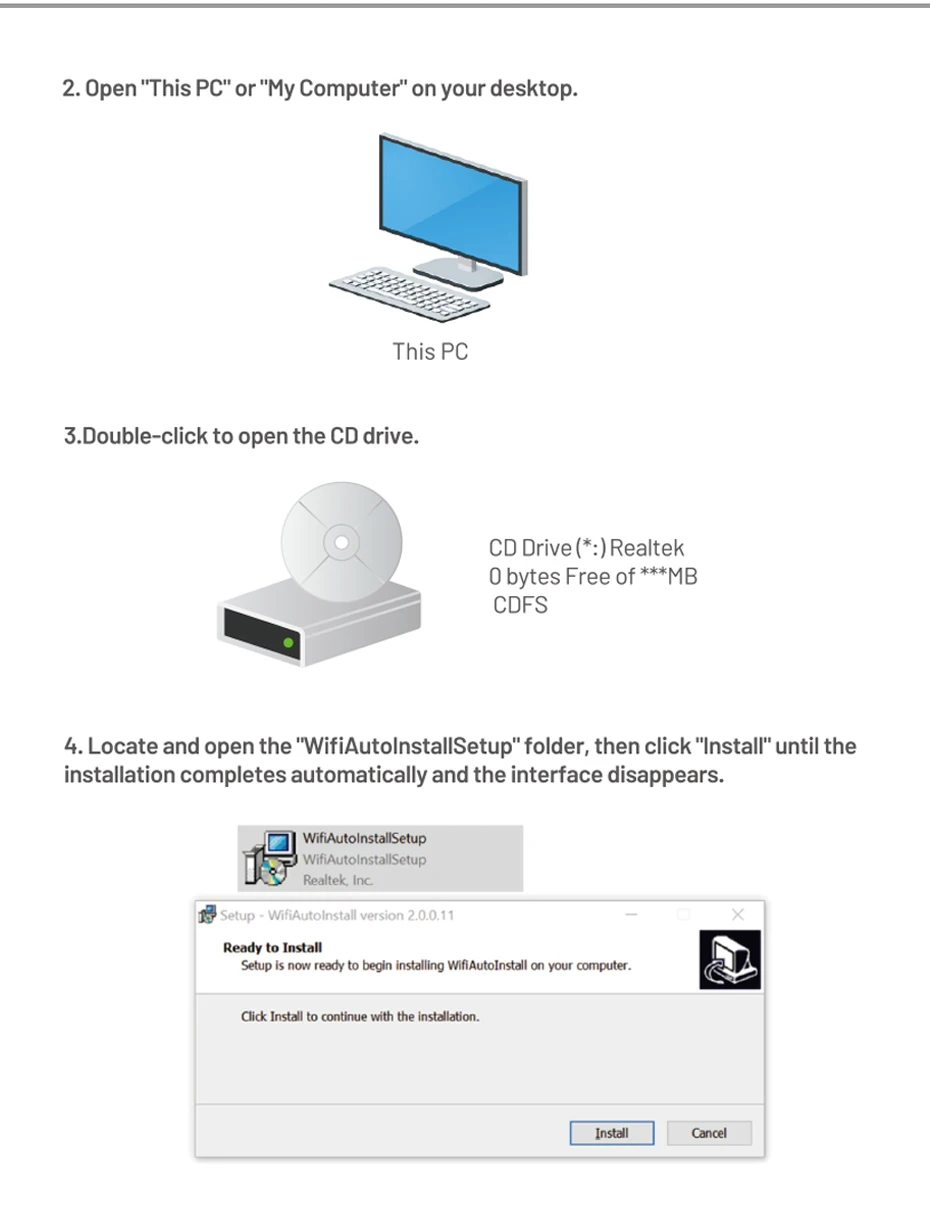 2. Open "This PC" or "My Computer" on your desktop.

This PC

3.Double-click to open the CD drive.

CD Drive (*:) Realtek
0 bytes Free of ***MB
CDFS

4. Locate and open the "WifiAutoInstallSetup" folder, then click "Install" until the installation completes automatically and the interface disappears.

WifiAutoInstallSetup
WifiAutoInstallSetup
Realtek, Inc.

Setup - WifiAutoInstall version 2.0.0.11

Ready to Install
Setup is now ready to begin installing WifiAutoInstall on your computer.

Click Install to continue with the installation.

Install
Cancel