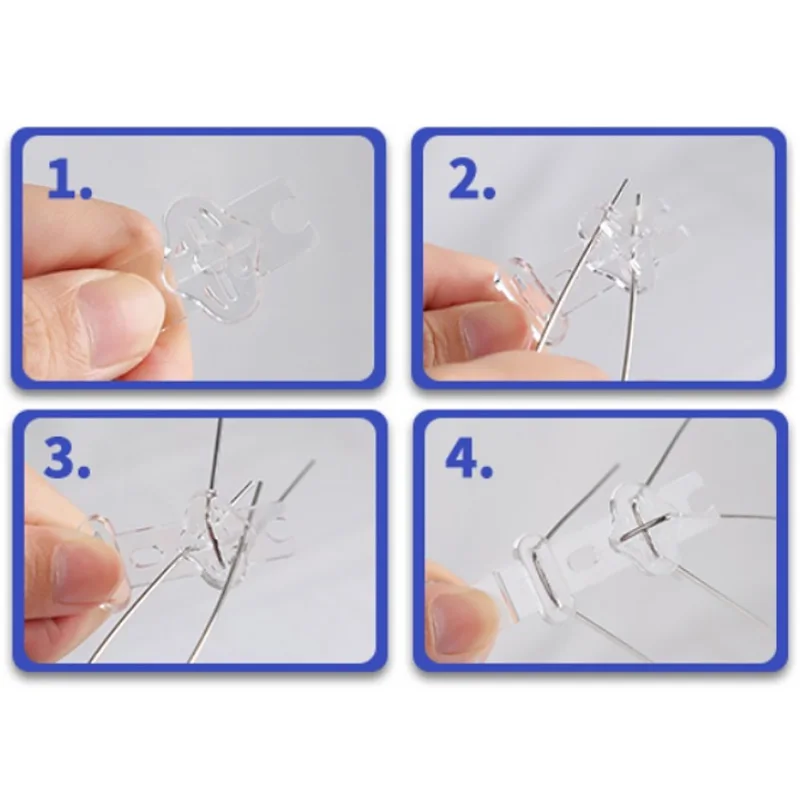 1.

2.

3.

4.