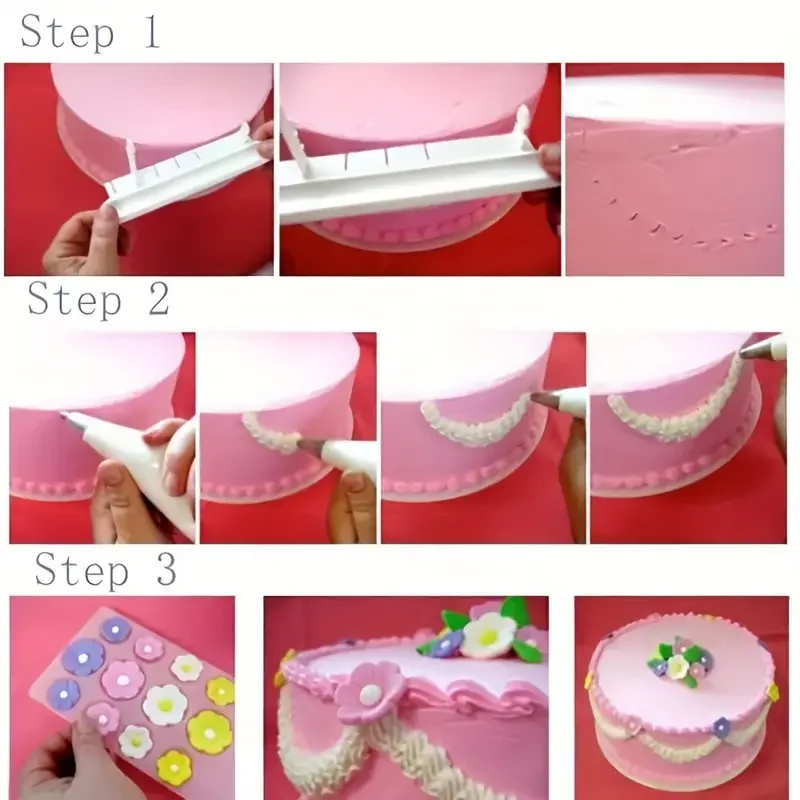 Step 1

Step 2

Step 3