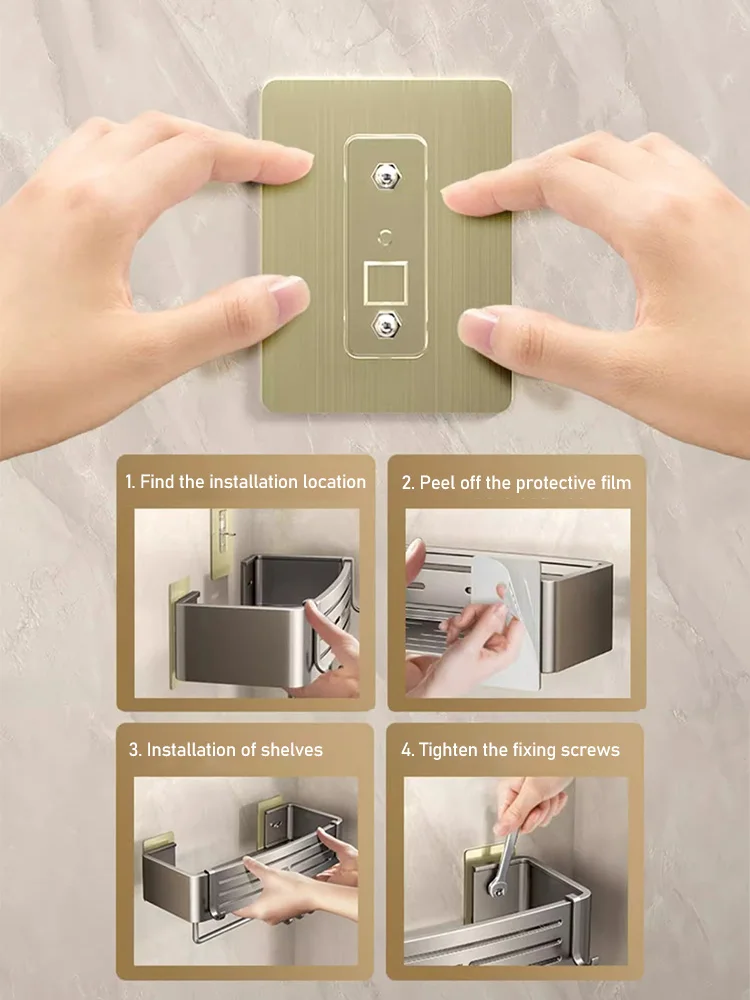 1. Find the installation location

2. Peel off the protective film

3. Installation of shelves

4. Tighten the fixing screws