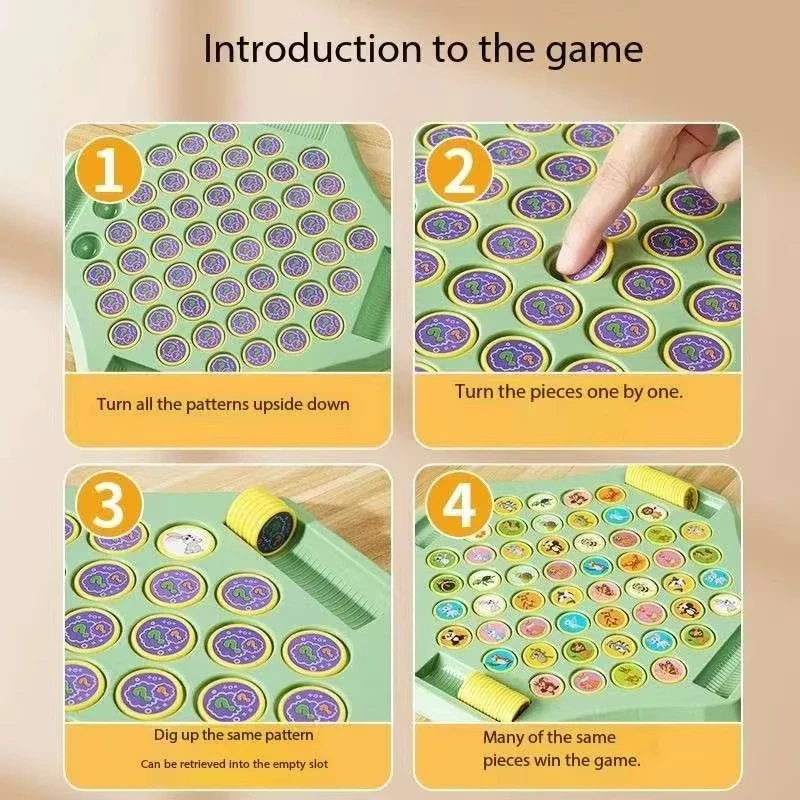 Introduction to the game

1

Turn all the patterns upside down

2

Turn the pieces one by one.

3

Dig up the same pattern

Can be retrieved into the empty slot

4

Many of the same pieces win the game.