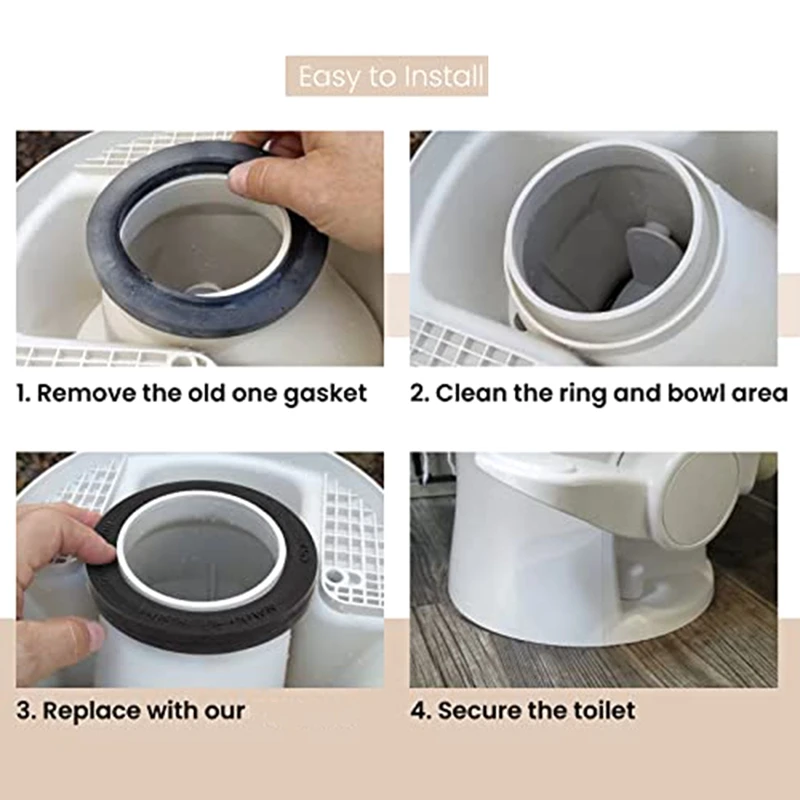 Easy to Install

1. Remove the old one gasket

2. Clean the ring and bowl area

3. Replace with our

4. Secure the toilet