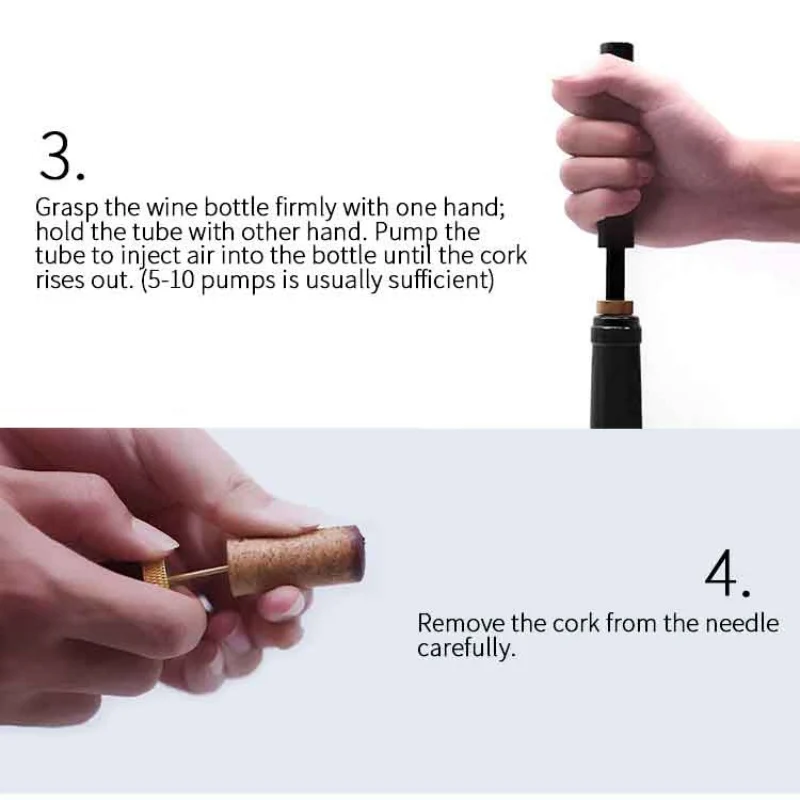 3.

Grasp the wine bottle firmly with one hand; hold the tube with other hand. Pump the tube to inject air into the bottle until the cork rises out. (5-10 pumps is usually sufficient)

4.

Remove the cork from the needle carefully.