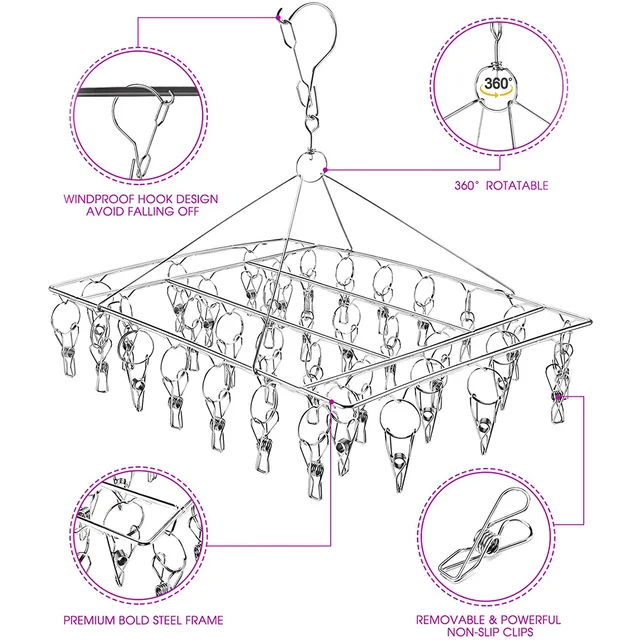 WINDPROOF HOOK DESIGN
AVOID FALLING OFF

360°

360° ROTATABLE

PREMIUM BOLD STEEL FRAME

REMOVABLE & POWERFUL
NON-SLIP CLIPS