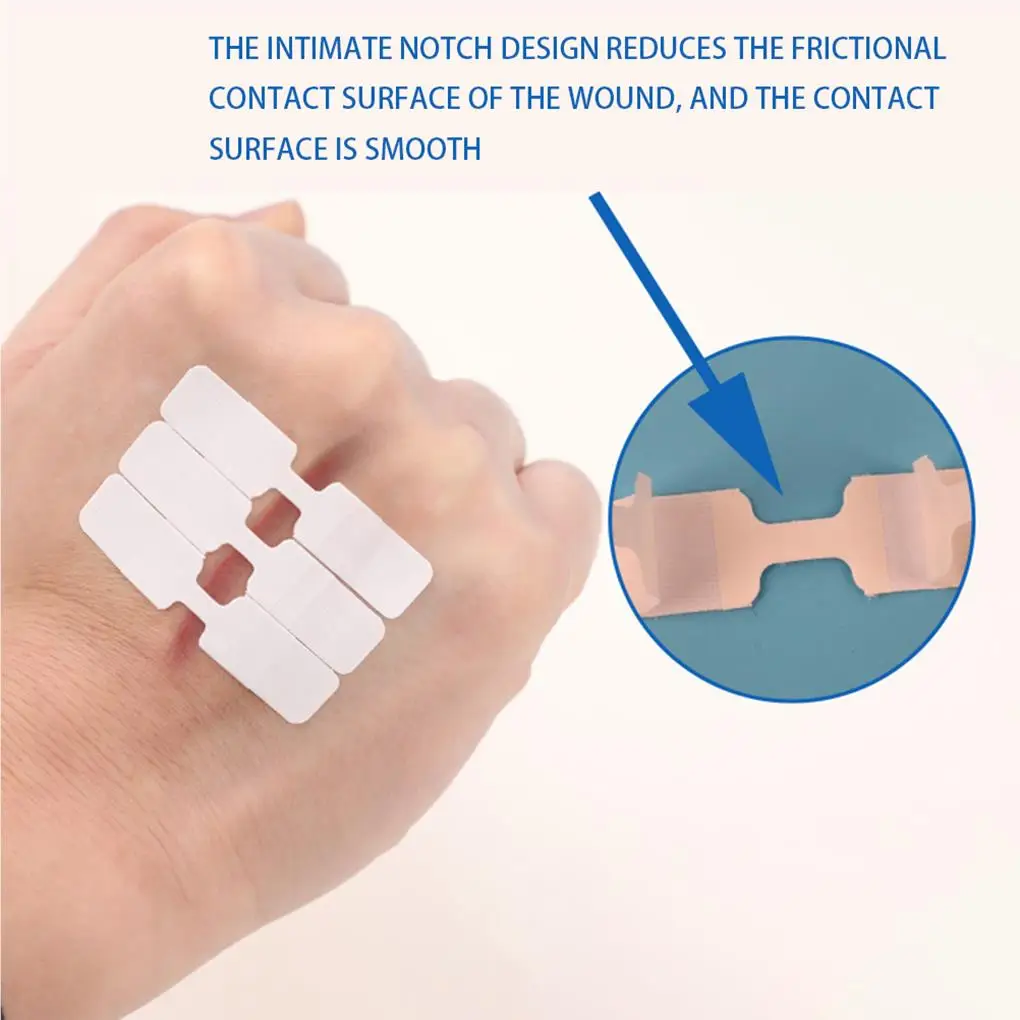 THE INTIMATE NOTCH DESIGN REDUCES THE FRICTIONAL CONTACT SURFACE OF THE WOUND, AND THE CONTACT SURFACE IS SMOOTH