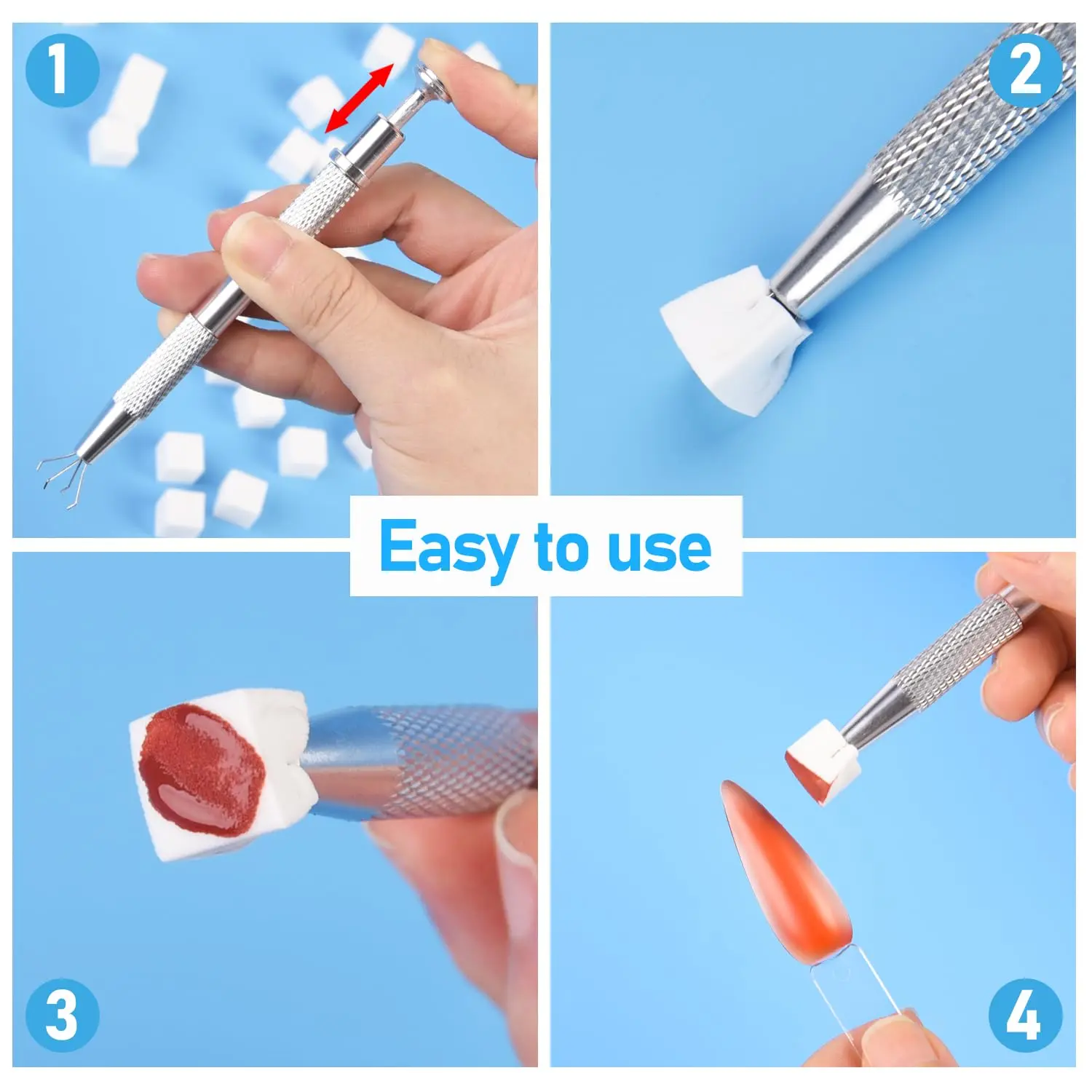 1

2

Easy to use

3

4