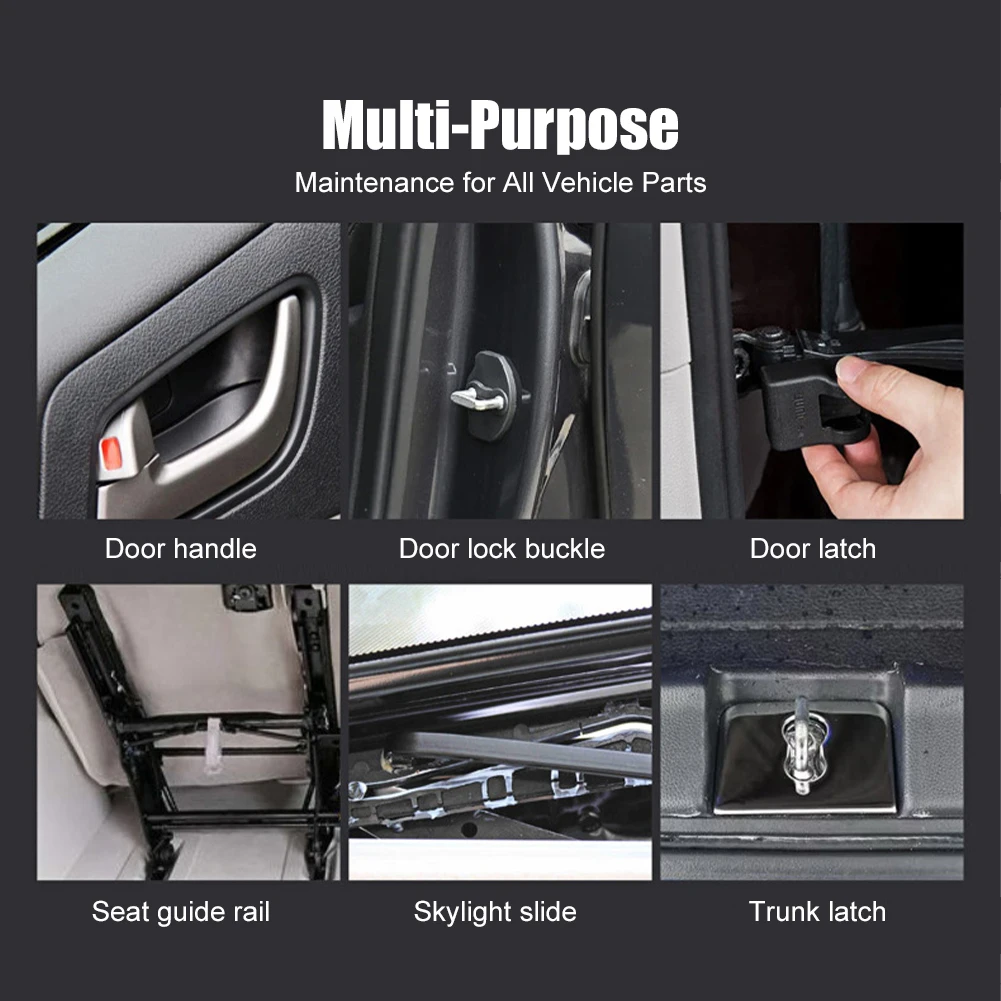 Multi-Purpose
Maintenance for All Vehicle Parts

Door handle

Door lock buckle

Door latch

Seat guide rail

Skylight slide

Trunk latch