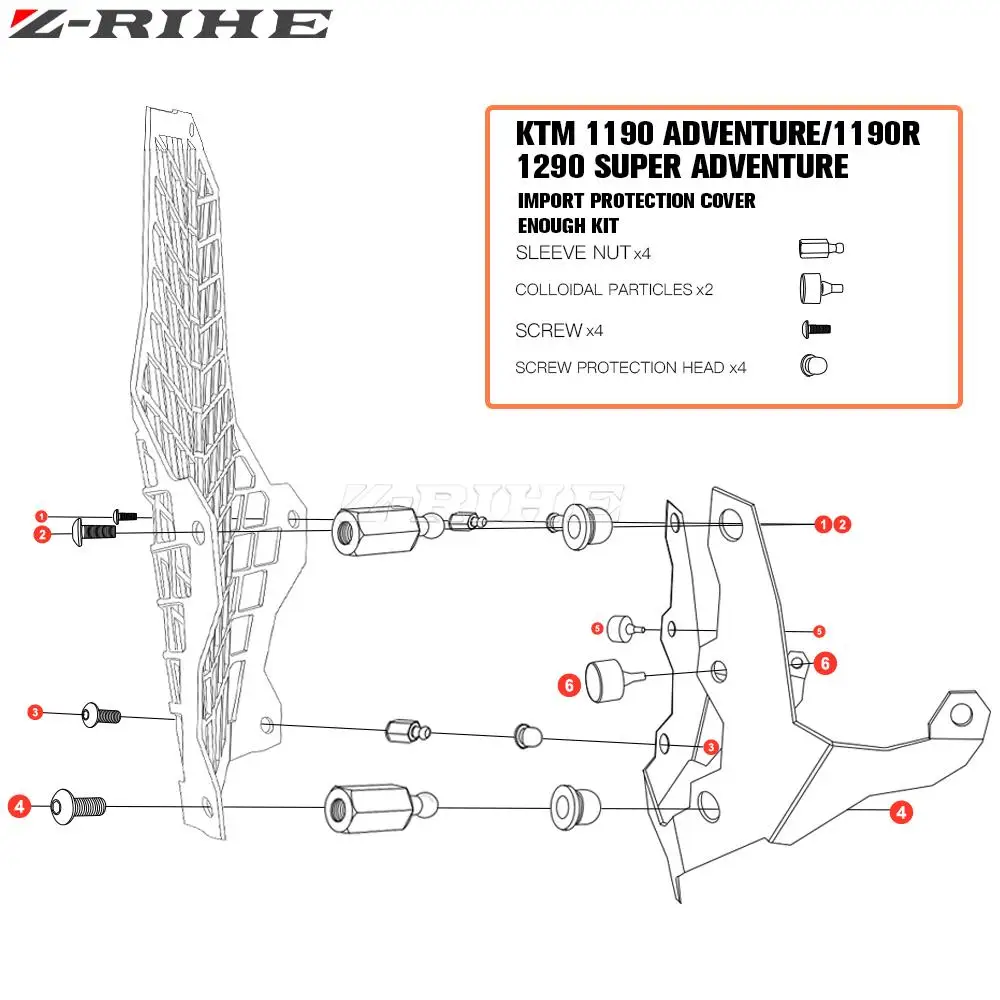 Z-RIHE

KTM 1190 ADVENTURE/1190R
1290 SUPER ADVENTURE
IMPORT PROTECTION COVER
ENOUGH KIT
SLEEVE NUT x4
COLLOIDAL PARTICLES x2
SCREW x4
SCREW PROTECTION HEAD x4

Z-RIHE

1
2
1 2
5
5
6
6
3
3
4
4