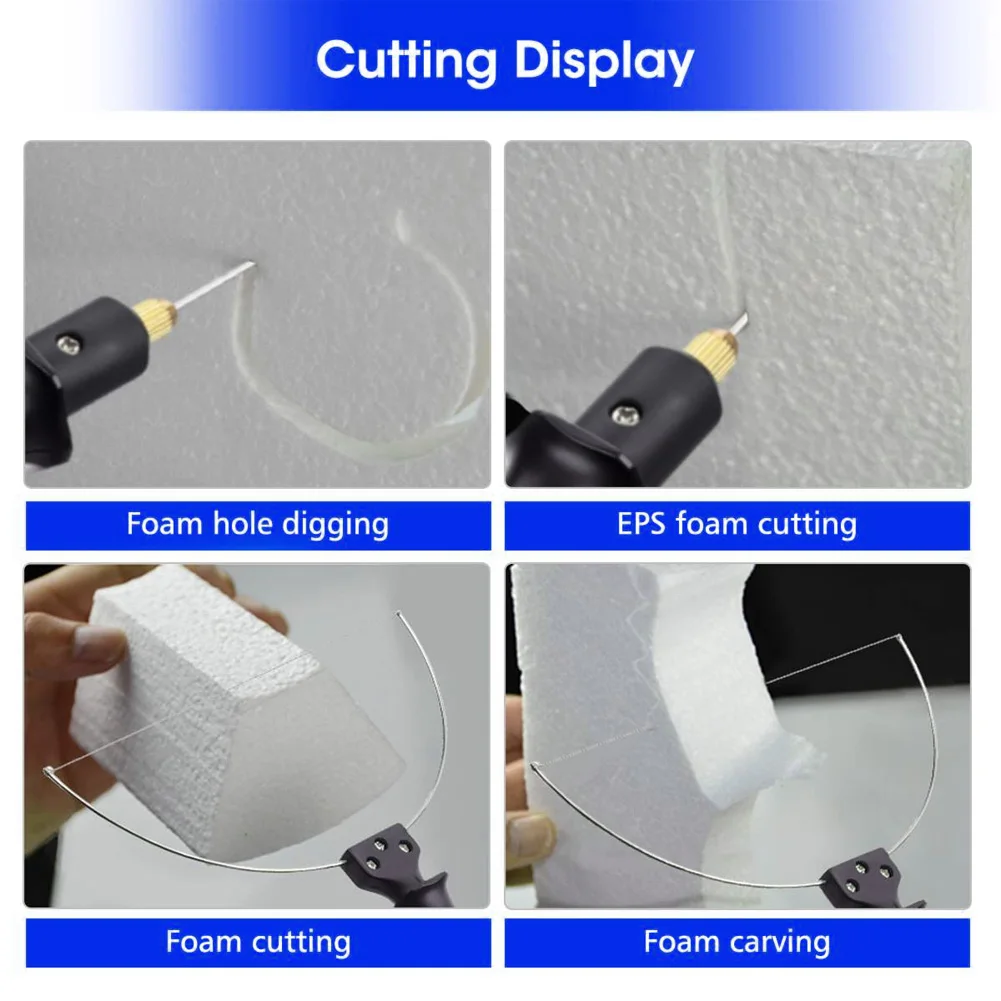 Cutting Display

Foam hole digging

EPS foam cutting

Foam cutting

Foam carving