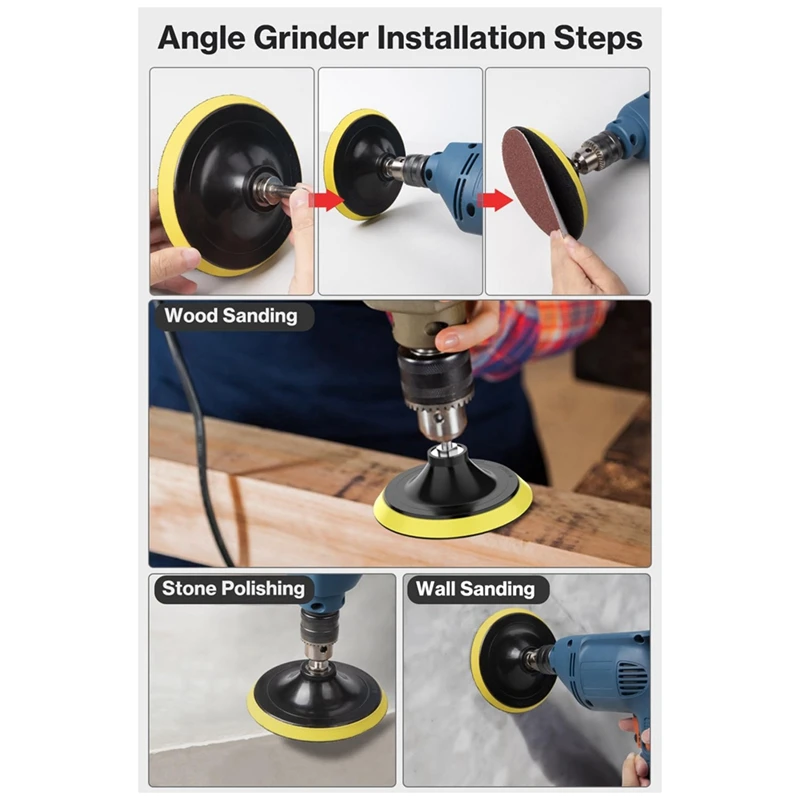 Angle Grinder Installation Steps

Wood Sanding

Stone Polishing

Wall Sanding