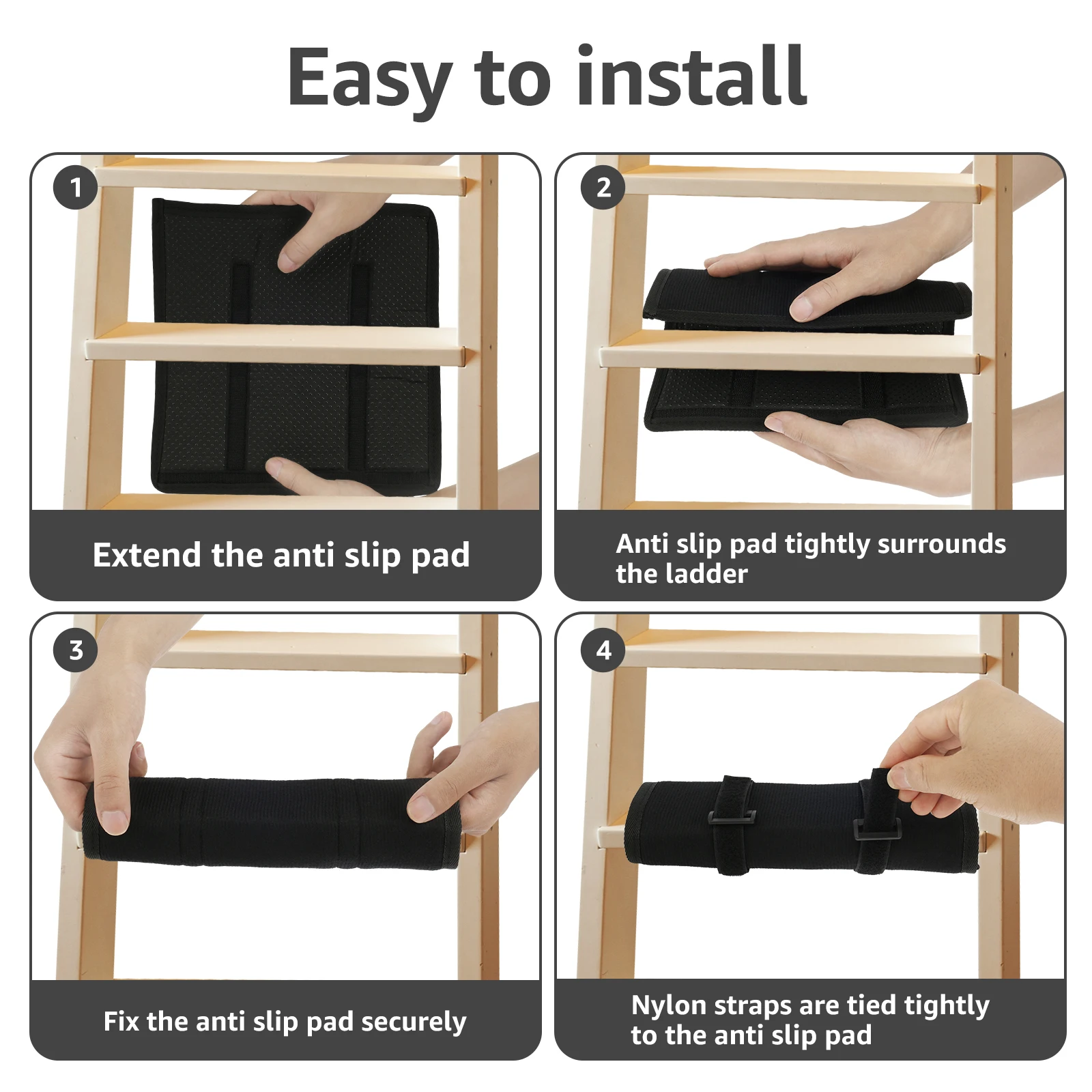 Easy to install

1

Extend the anti slip pad

2

Anti slip pad tightly surrounds the ladder

3

Fix the anti slip pad securely

4

Nylon straps are tied tightly to the anti slip pad