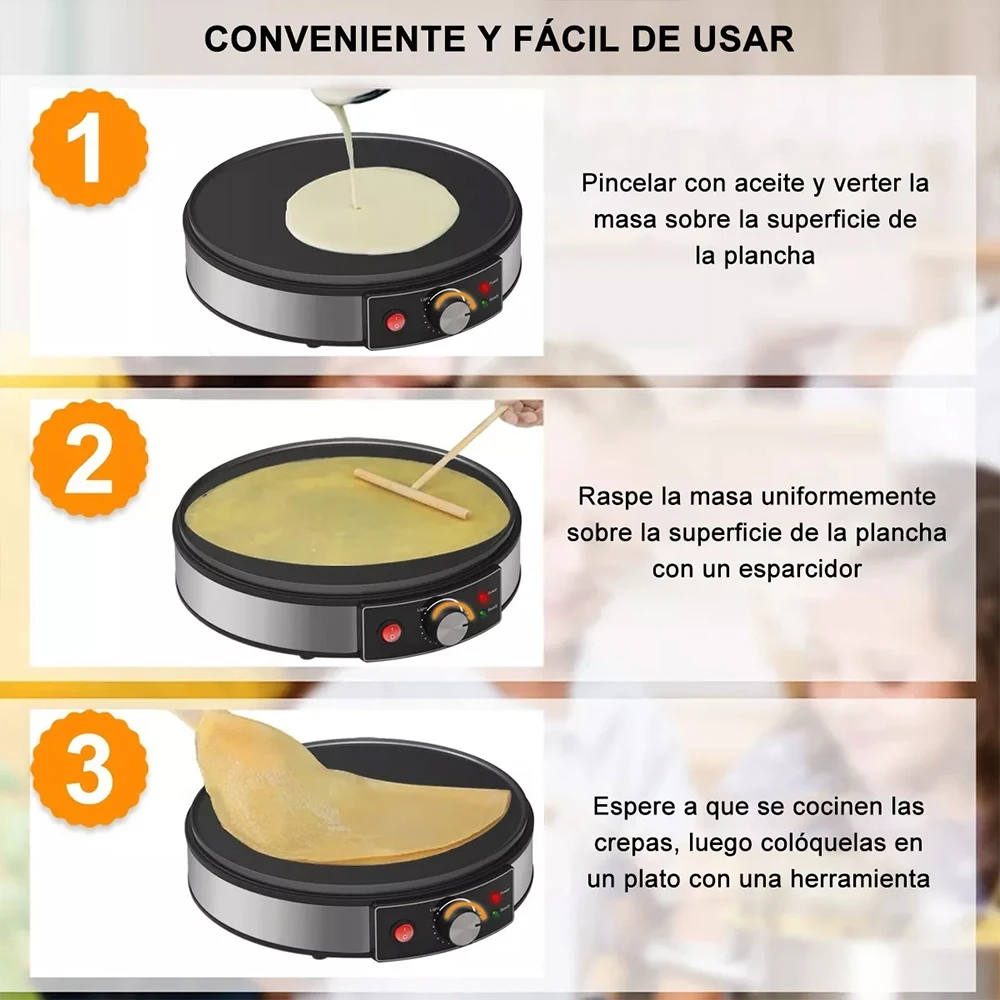 CONVENIENTE Y FÁCIL DE USAR

1

Pincelar con aceite y verter la masa sobre la superficie de la plancha

2

Raspe la masa uniformemente sobre la superficie de la plancha con un esparcidor

3

Espere a que se cocinen las crepas, luego colóquelas en un plato con una herramienta