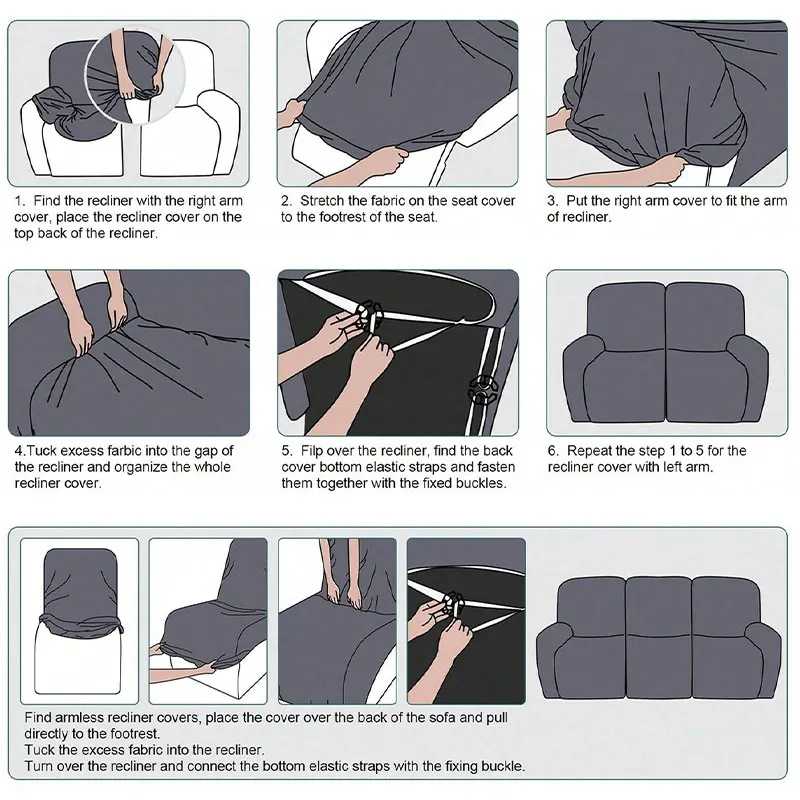 1. Find the recliner with the right arm cover, place the recliner cover on the top back of the recliner.

2. Stretch the fabric on the seat cover to the footrest of the seat.

3. Put the right arm cover to fit the arm of recliner.

4.Tuck excess farbic into the gap of the recliner and organize the whole recliner cover.

5. Filp over the recliner, find the back cover bottom elastic straps and fasten them together with the fixed buckles.

6. Repeat the step 1 to 5 for the recliner cover with left arm.

Find armless recliner covers, place the cover over the back of the sofa and pull directly to the footrest.
Tuck the excess fabric into the recliner.
Turn over the recliner and connect the bottom elastic straps with the fixing buckle.