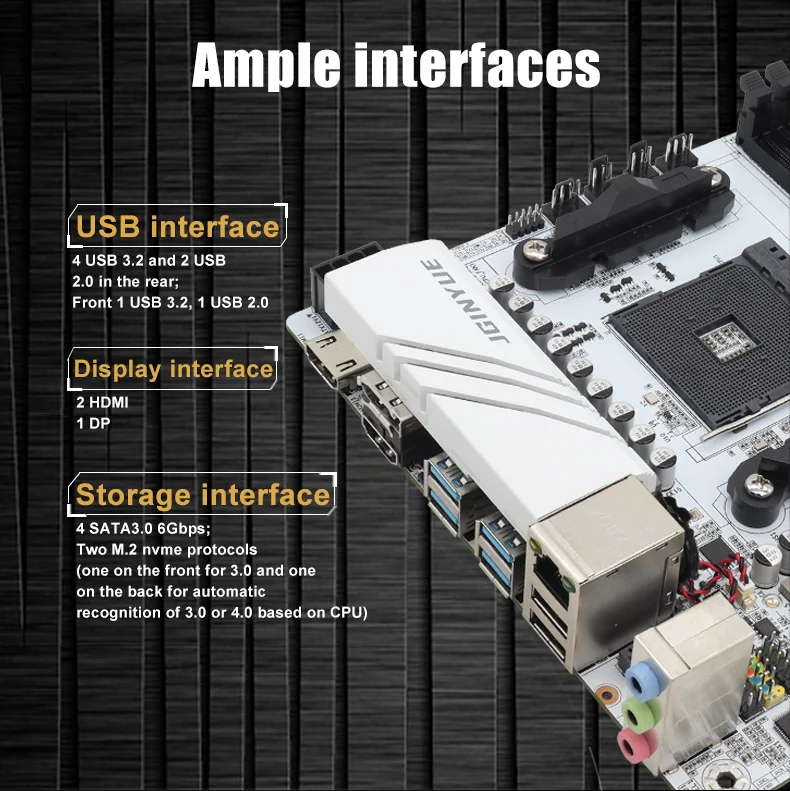 Ample interfaces

USB interface

4 USB 3.2 and 2 USB 2.0 in the rear;
Front 1 USB 3.2, 1 USB 2.0

Display interface

2 HDMI
1 DP

Storage interface

4 SATA3.0 6Gbps;
Two M.2 nvme protocols
(one on the front for 3.0 and one on the back for automatic recognition of 3.0 or 4.0 based on CPU)

JGINYUE